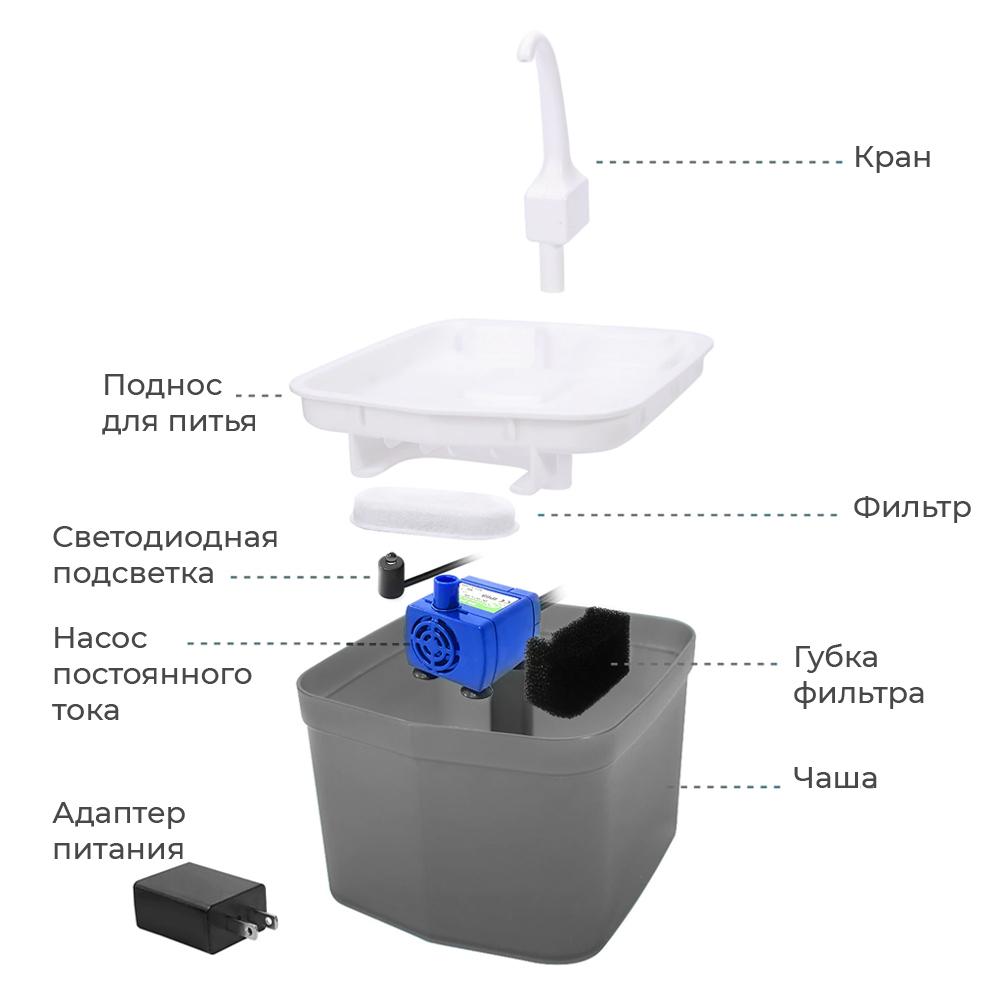 Кран

Поднос для питья

Фильтр

Светодиодная подсветка

Насос постоянного тока

Губка фильтра

Чаша

Адаптер питания