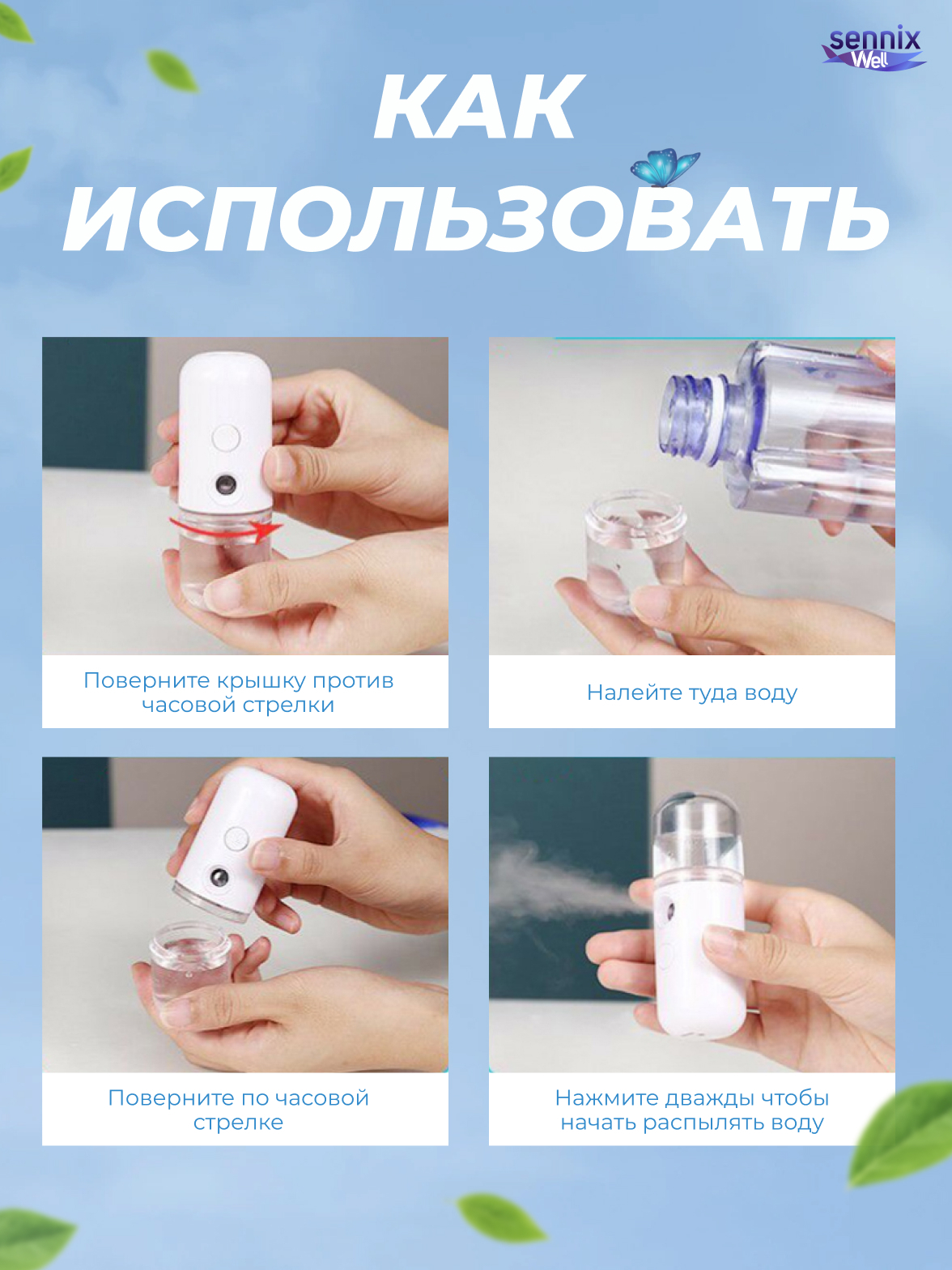 sennix Well

КАК ИСПОЛЬЗОВАТЬ

Поверните крышку против часовой стрелки

Налейте туда воду

Поверните по часовой стрелке

Нажмите дважды чтобы начать распылять воду