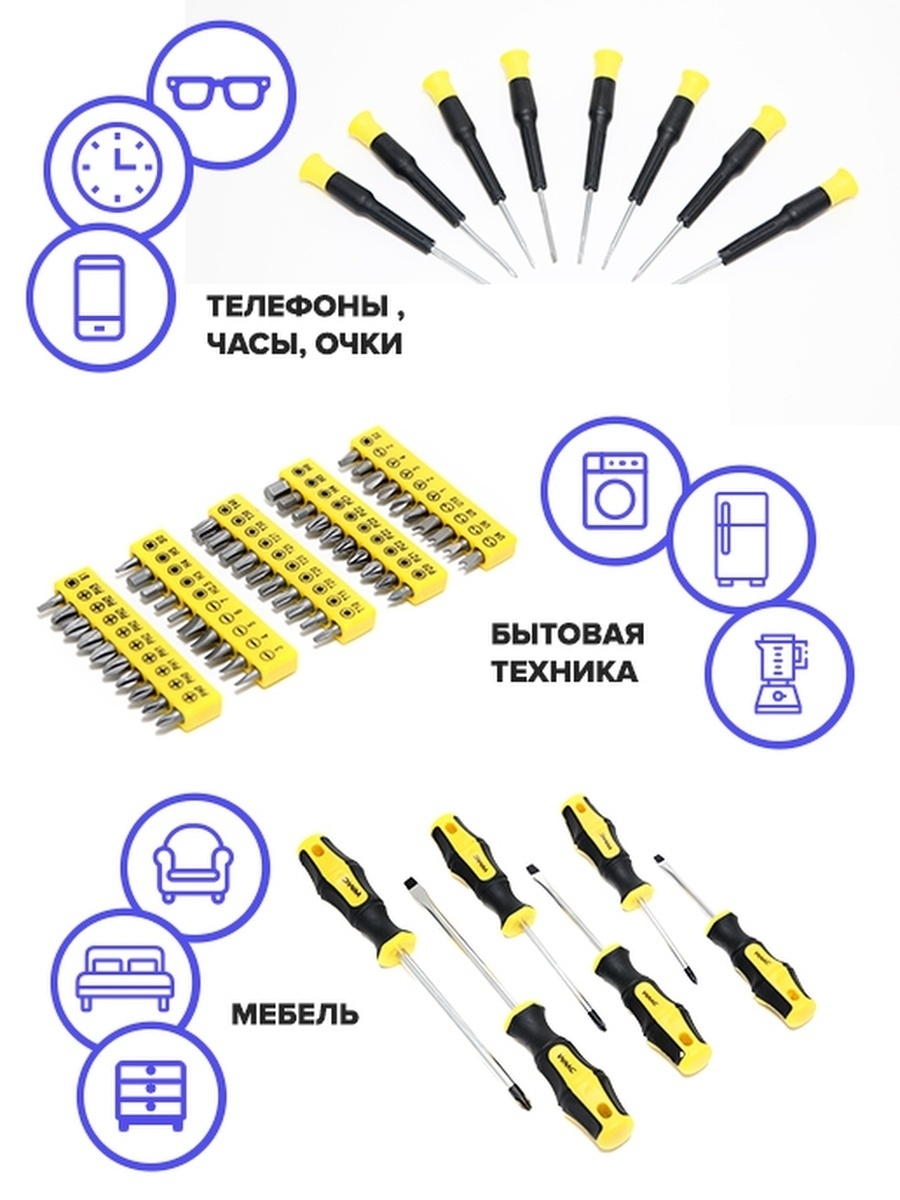 ТЕЛЕФОНЫ , ЧАСЫ, ОЧКИ

БЫТОВАЯ ТЕХНИКА

МЕБЕЛЬ