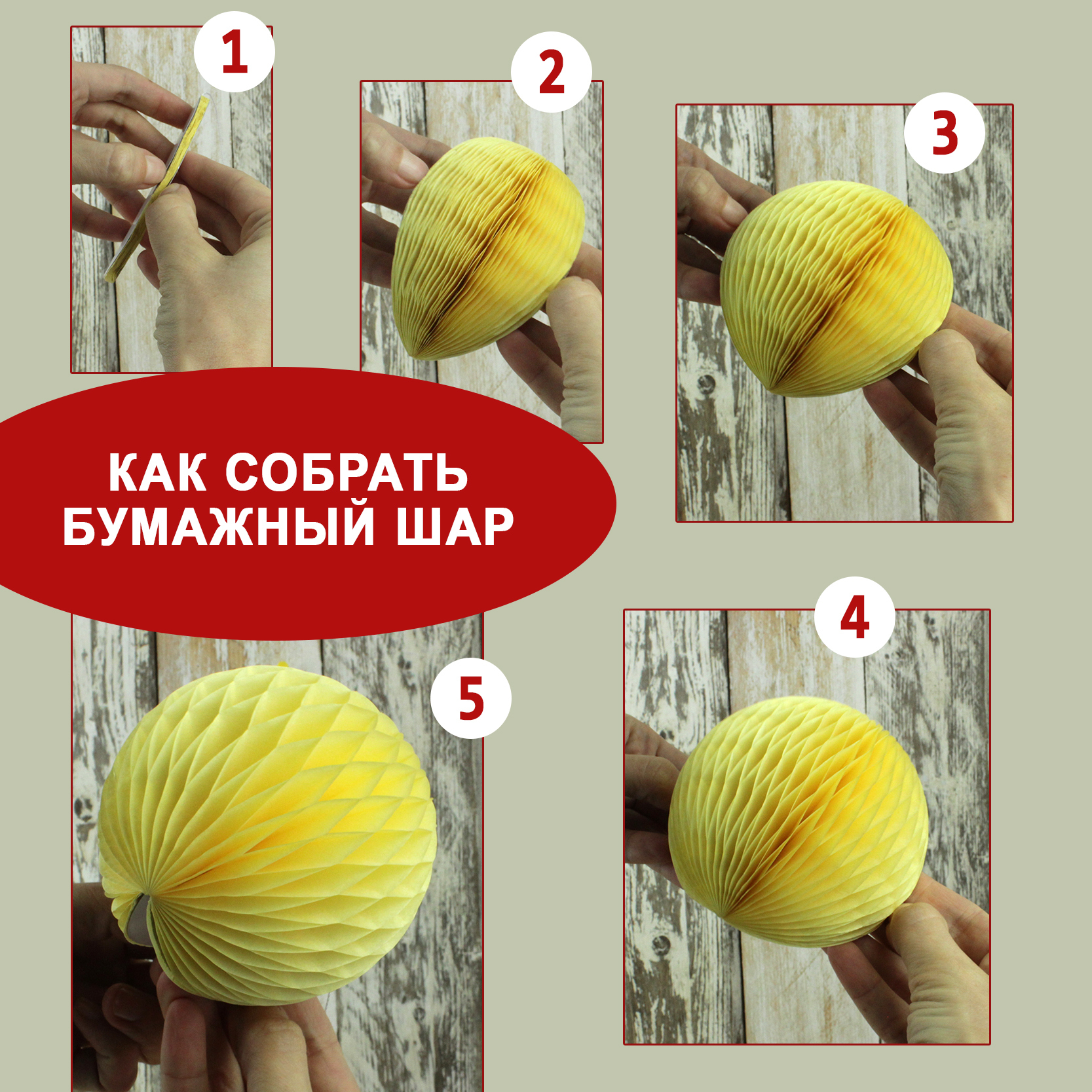 1

2

3

КАК СОБРАТЬ БУМАЖНЫЙ ШАР

4

5