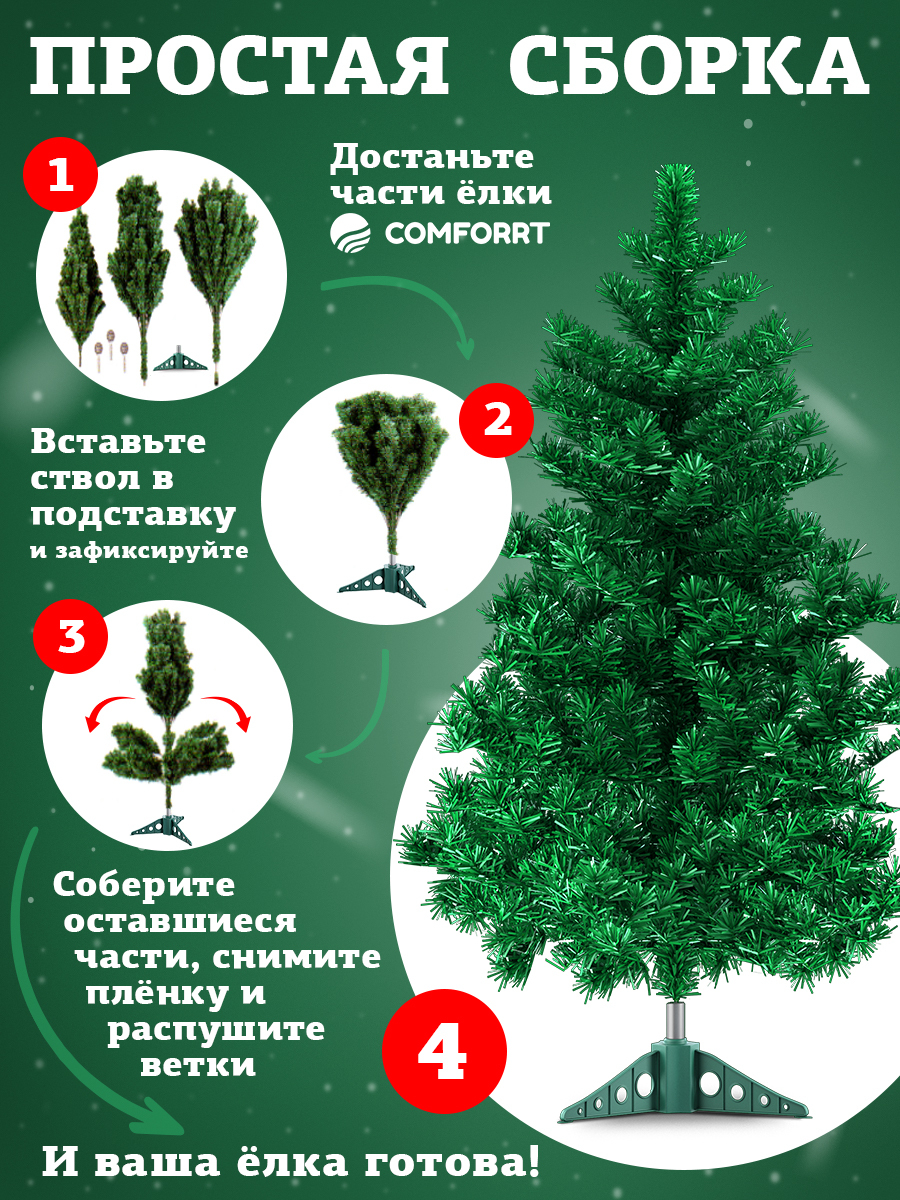 ПРОСТАЯ СБОРКА

1

Достаньте части ёлки

COMFORRT

2

Вставьте ствол в подставку и зафиксируйте

3

Соберите оставшиеся части, снимите плёнку и распушите ветки

4

И ваша ёлка готова!