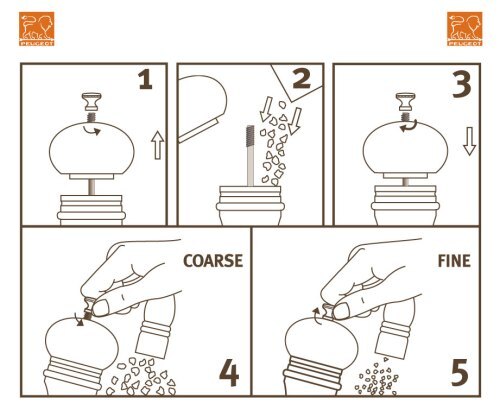 PEUGEOT

PEUGEOT

1

2

3

COARSE

4

FINE

5