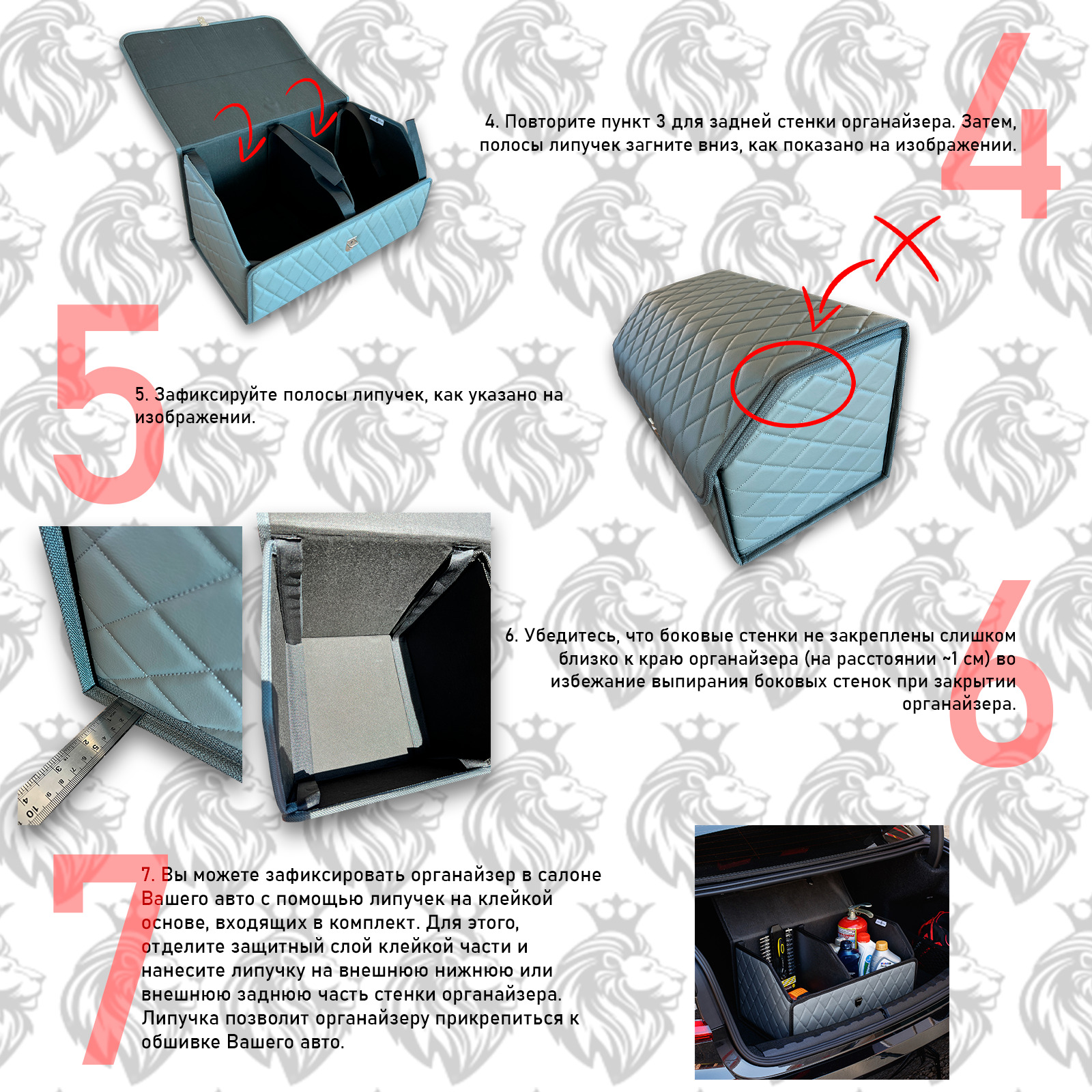 4

4. Повторите пункт 3 для задней стенки органайзера. Затем, полосы липучек загните вниз, как показано на изображении.

5

5. Зафиксируйте полосы липучек, как указано на изображении.

6

6. Убедитесь, что боковые стенки не закреплены слишком близко к краю органайзера (на расстоянии ~1 см) во избежание выпирания боковых стенок при закрытии органайзера.

7

7. Вы можете зафиксировать органайзер в салоне Вашего авто с помощью липучек на клейкой основе, входящих в комплект. Для этого, отделите защитный слой клейкой части и нанесите липучку на внешнюю нижнюю или внешнюю заднюю часть стенки органайзера. Липучка позволит органайзеру прикрепиться к обшивке Вашего авто.