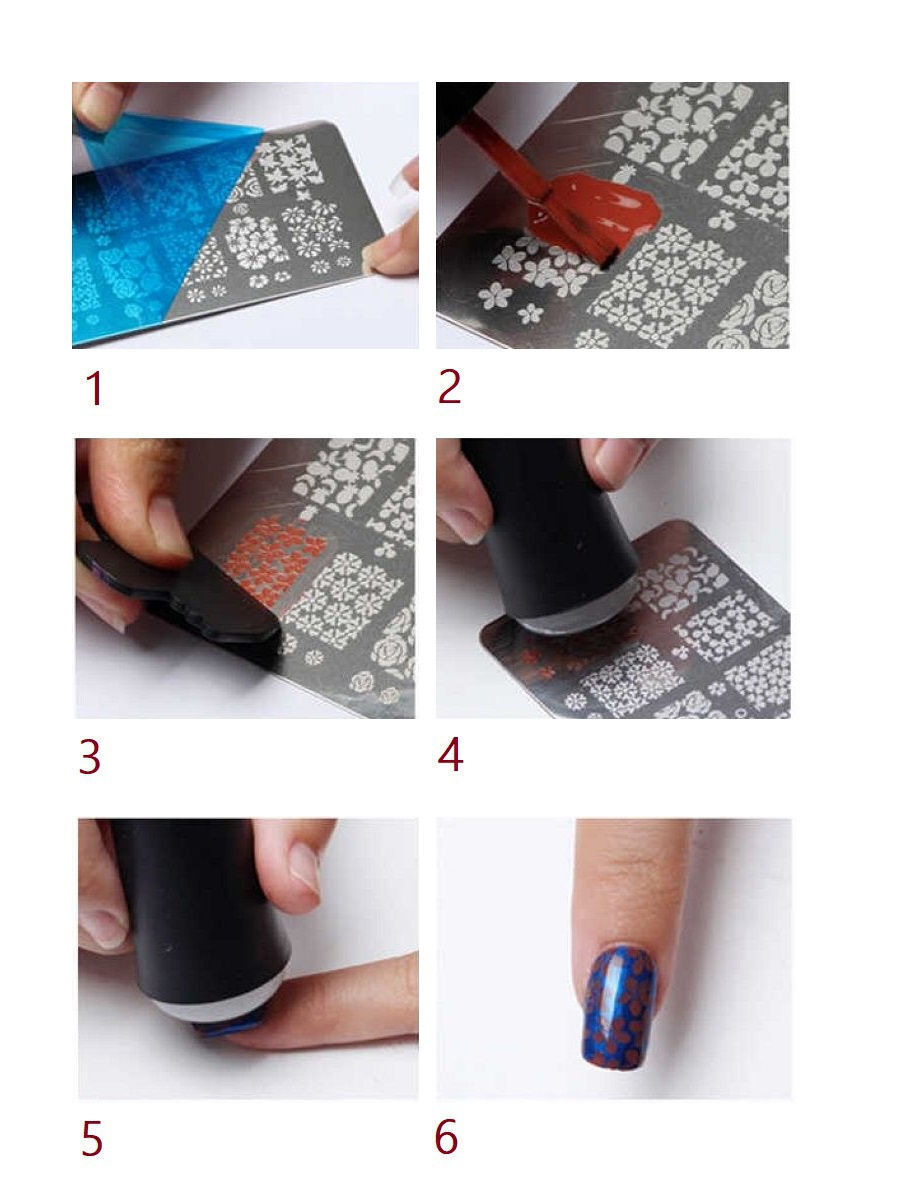 1

2

3

4

5

6