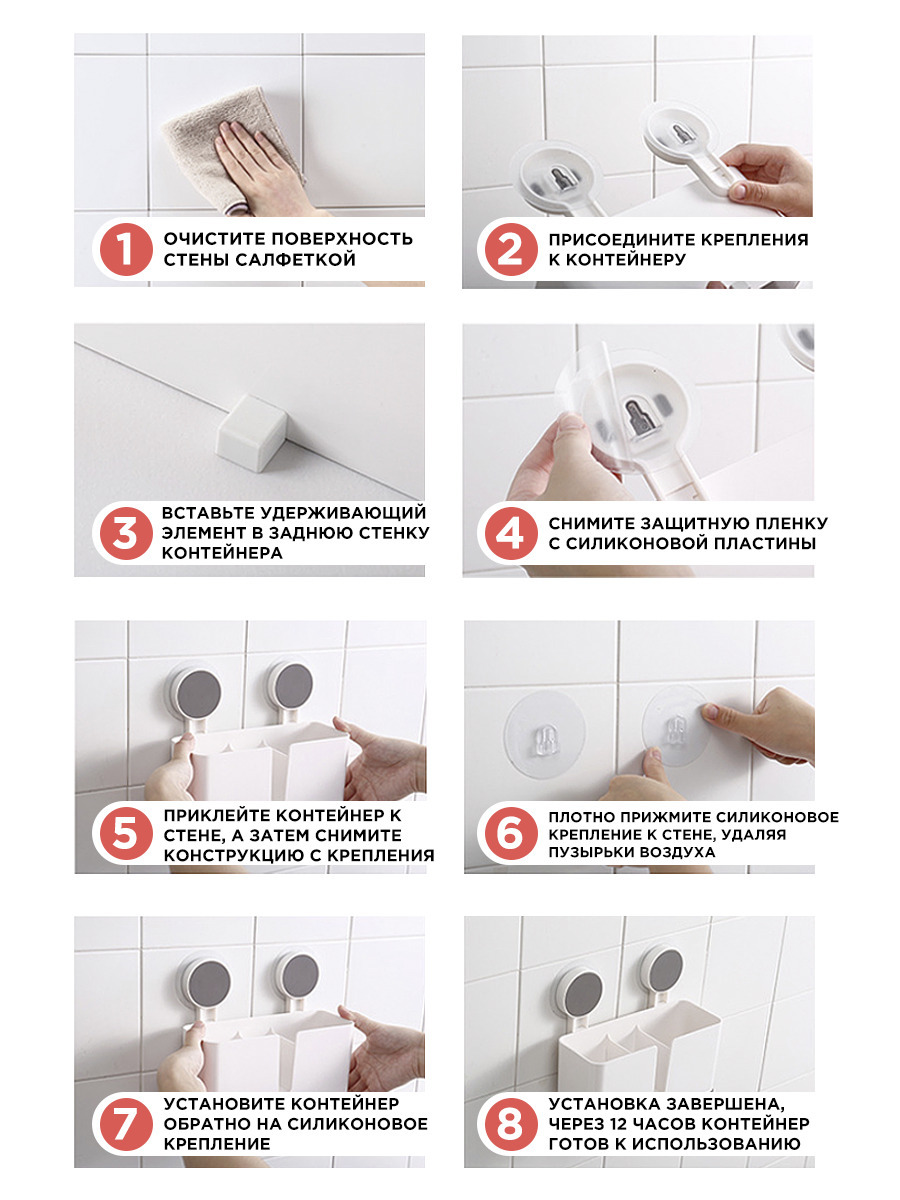 1 ОЧИСТИТЕ ПОВЕРХНОСТЬ СТЕНЫ САЛФЕТКОЙ

2 ПРИСОЕДИНИТЕ КРЕПЛЕНИЯ К КОНТЕЙНЕРУ

3 ВСТАВЬТЕ УДЕРЖИВАЮЩИЙ ЭЛЕМЕНТ В ЗАДНЮЮ СТЕНКУ КОНТЕЙНЕРА

4 СНИМИТЕ ЗАЩИТНУЮ ПЛЕНКУ С СИЛИКОНОВОЙ ПЛАСТИНЫ

5 ПРИКЛЕЙТЕ КОНТЕЙНЕР К СТЕНЕ, А ЗАТЕМ СНИМИТЕ КОНСТРУКЦИЮ С КРЕПЛЕНИЯ

6 ПЛОТНО ПРИЖМИТЕ СИЛИКОНОВОЕ КРЕПЛЕНИЕ К СТЕНЕ, УДАЛЯЯ ПУЗЫРЬКИ ВОЗДУХА

7 УСТАНОВИТЕ КОНТЕЙНЕР ОБРАТНО НА СИЛИКОНОВОЕ КРЕПЛЕНИЕ

8 УСТАНОВКА ЗАВЕРШЕНА, ЧЕРЕЗ 12 ЧАСОВ КОНТЕЙНЕР ГОТОВ К ИСПОЛЬЗОВАНИЮ