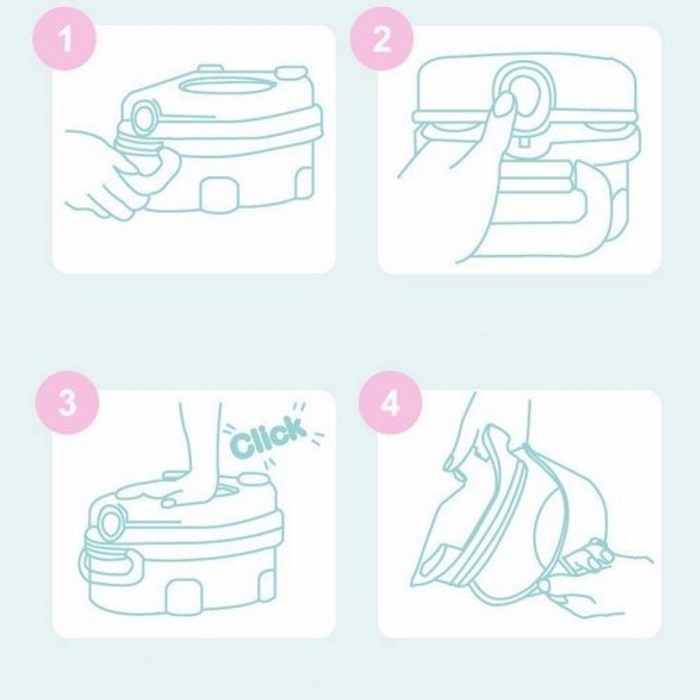 1

2

3

Click

4