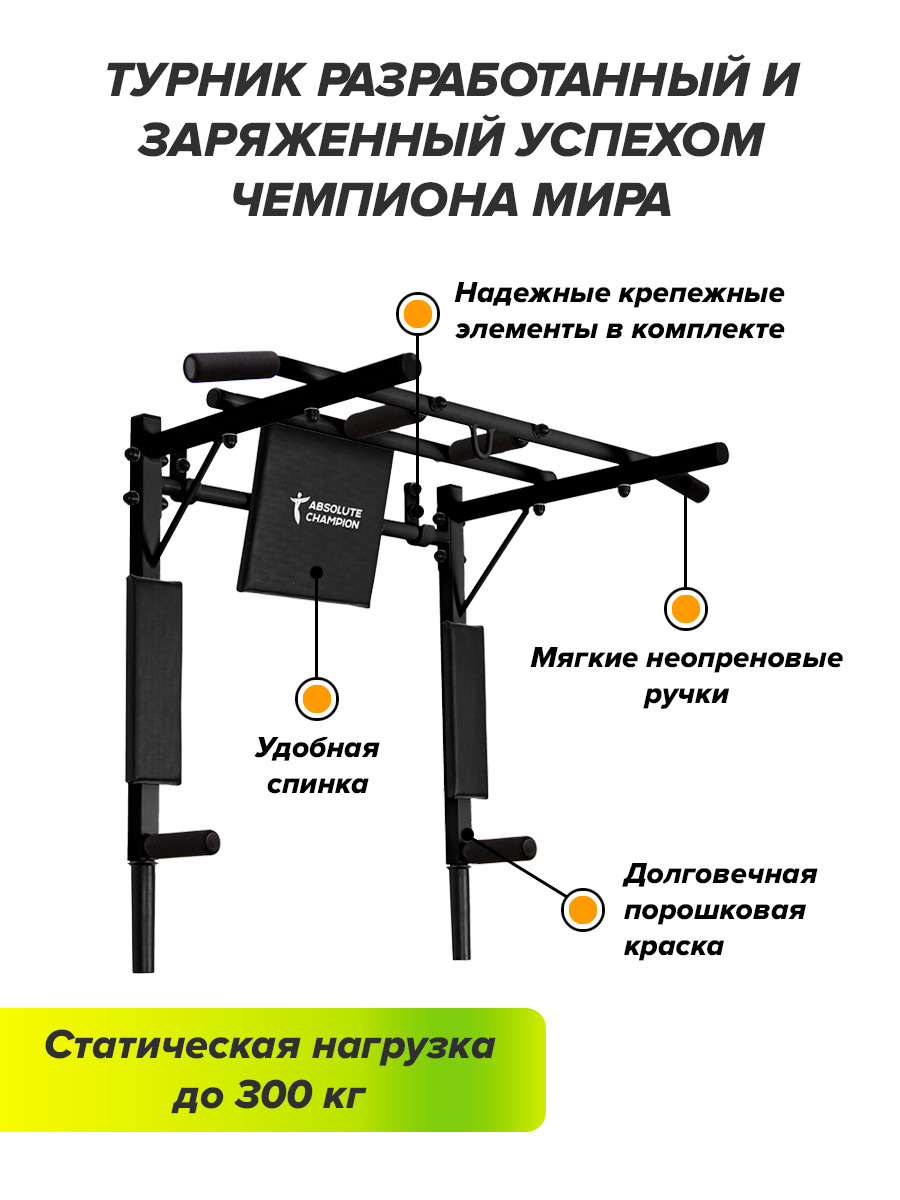 ТУРНИК РАЗРАБОТАННЫЙ И ЗАРЯЖЕННЫЙ УСПЕХОМ ЧЕМПИОНА МИРА

Надежные крепежные элементы в комплекте

ABSOLUTE CHAMPION

Мягкие неопреновые ручки

Удобная спинка

Долговечная порошковая краска

Статическая нагрузка до 300 кг