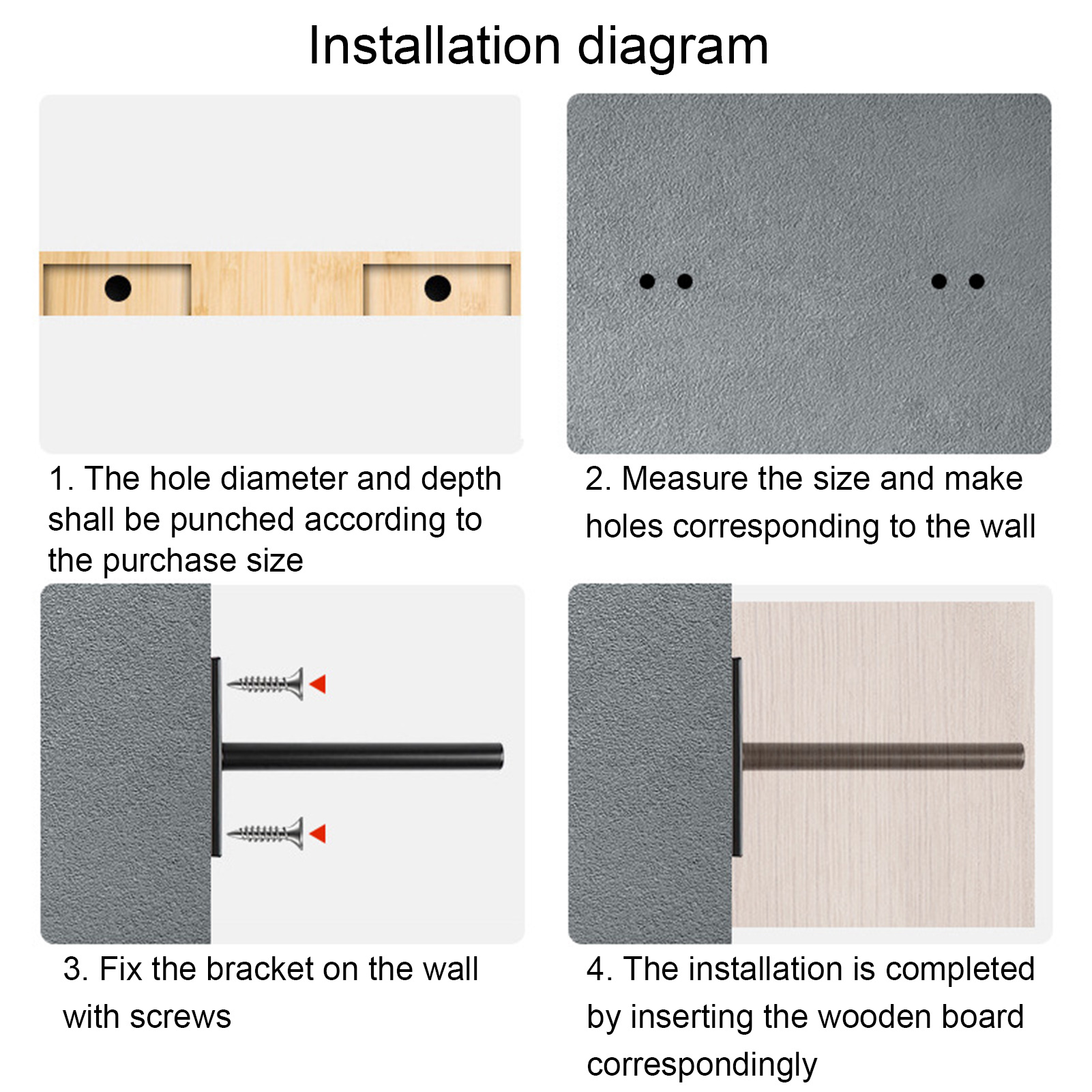 Installation diagram

1. The hole diameter and depth shall be punched according to the purchase size

2. Measure the size and make holes corresponding to the wall

3. Fix the bracket on the wall with screws

4. The installation is completed by inserting the wooden board correspondingly