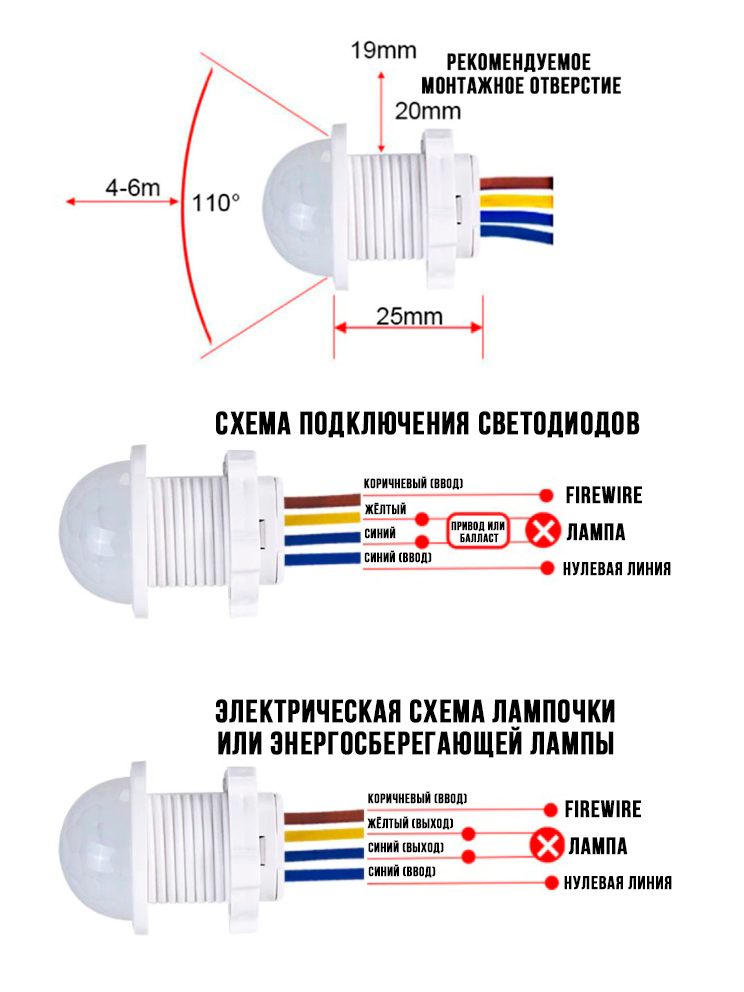 19mm

РЕКОМЕНДУЕМОЕ МОНТАЖНОЕ ОТВЕРСТИЕ

20mm

4-6m

110°

25mm

СХЕМА ПОДКЛЮЧЕНИЯ СВЕТОДИОДОВ

КОРИЧНЕВЫЙ (ВВОД)

ЖЁЛТЫЙ

СИНИЙ

СИНИЙ (ВВОД)

ПРИВОД ИЛИ БАЛЛАСТ

FIREWIRE

ЛАМПА

НУЛЕВАЯ ЛИНИЯ

ЭЛЕКТРИЧЕСКАЯ СХЕМА ЛАМПОЧКИ ИЛИ ЭНЕРГОСБЕРЕГАЮЩЕЙ ЛАМПЫ

КОРИЧНЕВЫЙ (ВВОД)

ЖЁЛТЫЙ (ВЫХОД)

СИНИЙ (ВЫХОД)

СИНИЙ (ВВОД)

FIREWIRE

ЛАМПА

НУЛЕВАЯ ЛИНИЯ