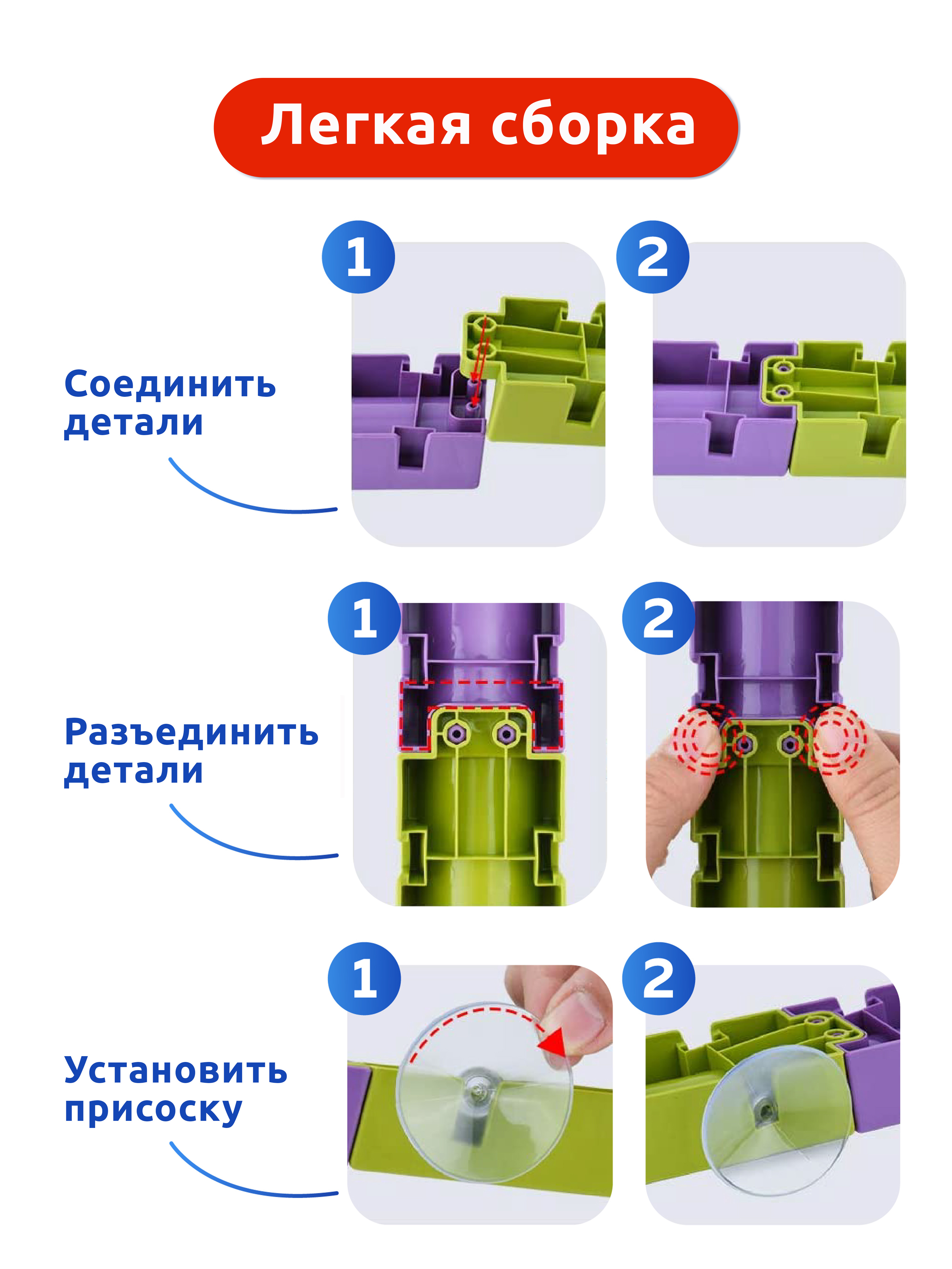 Легкая сборка

Соединить детали

1

2

Разъединить детали

1

2

Установить присоску

1

2