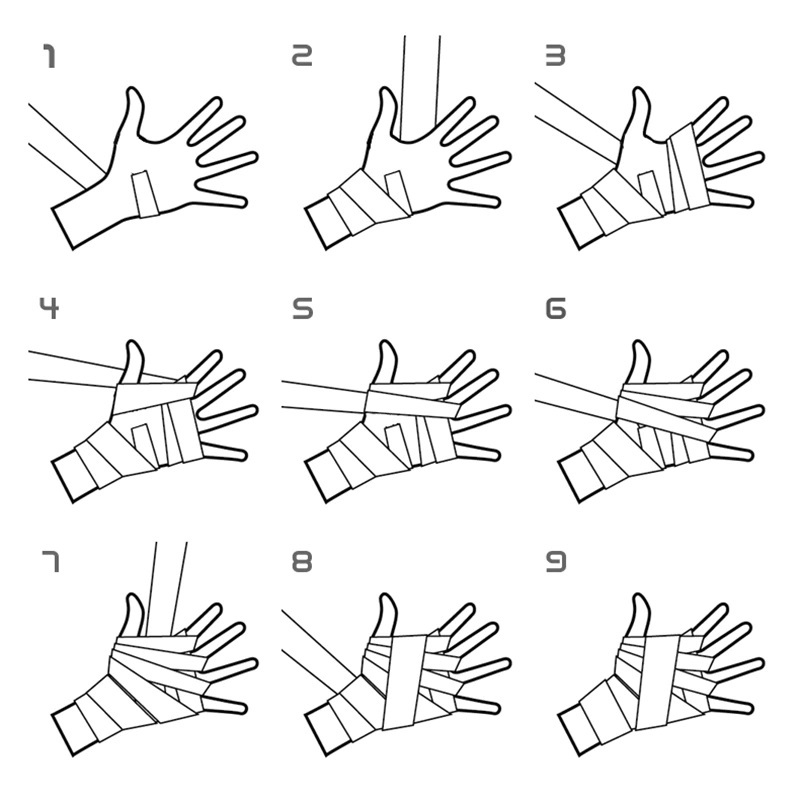 1

2

3

4

5

6

7

8

9