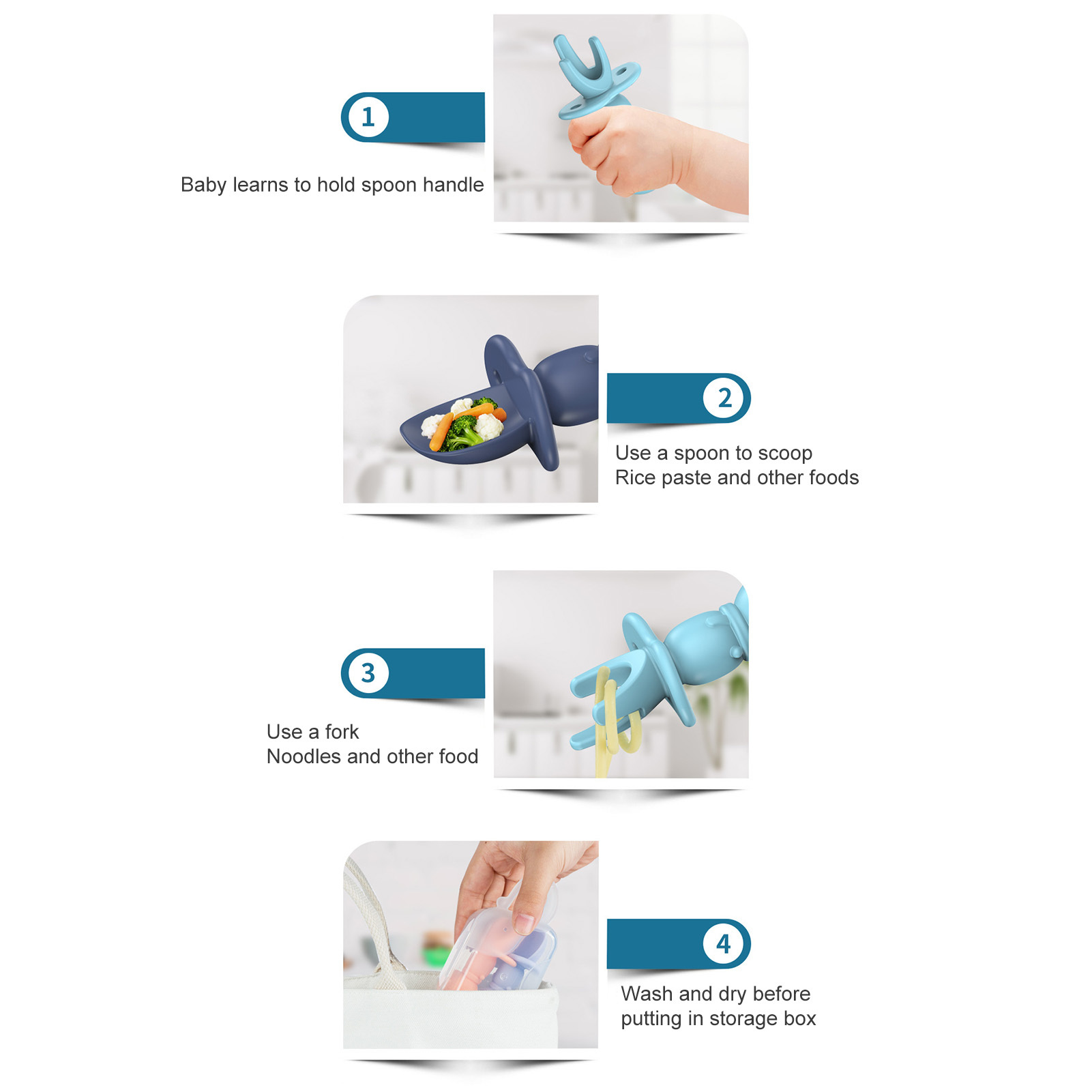 1

Baby learns to hold spoon handle

2

Use a spoon to scoop
Rice paste and other foods

3

Use a fork
Noodles and other food

4

Wash and dry before
putting in storage box