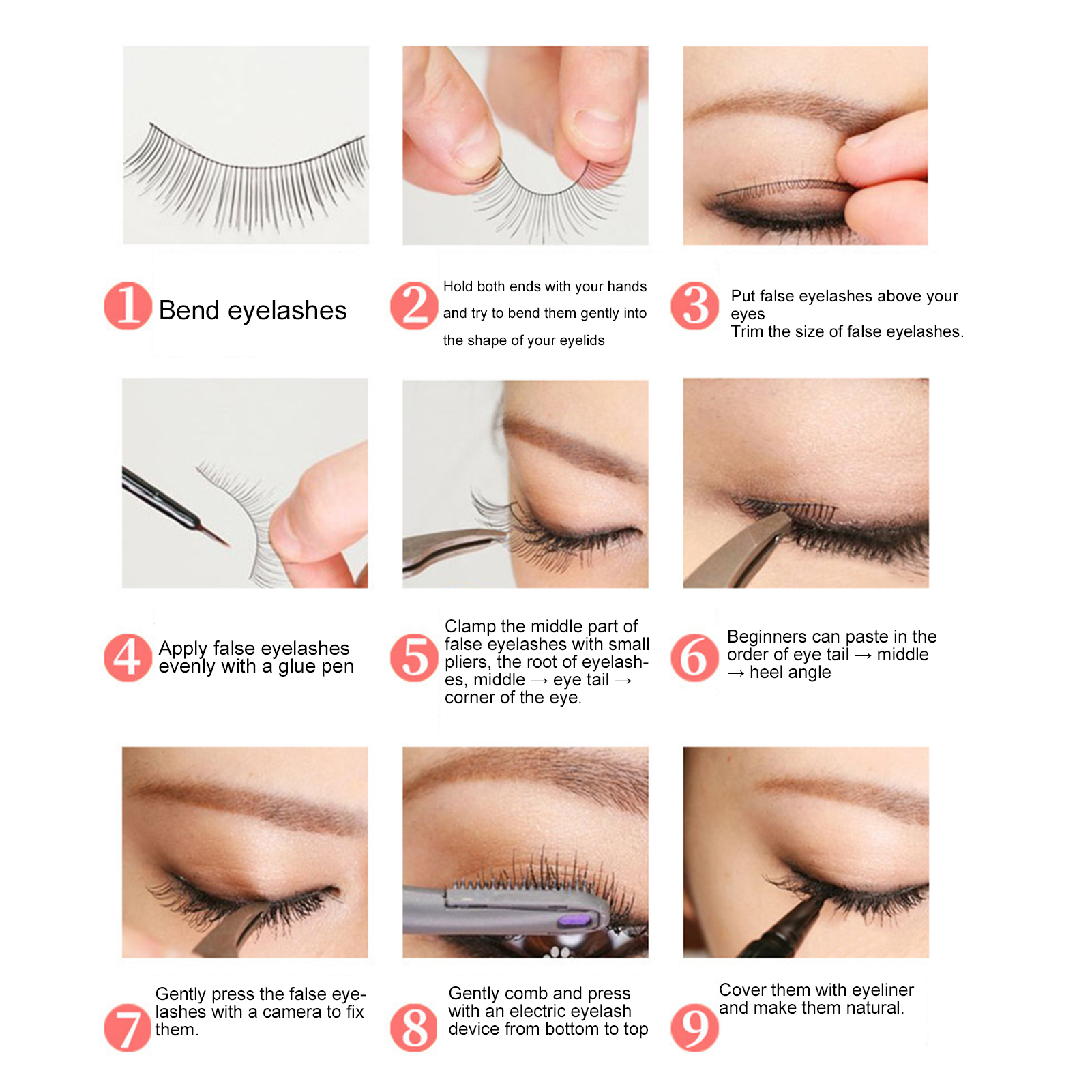 1 Bend eyelashes

2 Hold both ends with your hands and try to bend them gently into the shape of your eyelids

3 Put false eyelashes above your eyes
Trim the size of false eyelashes.

4 Apply false eyelashes evenly with a glue pen

5 Clamp the middle part of false eyelashes with small pliers, the root of eyelashes, middle → eye tail → corner of the eye.

6 Beginners can paste in the order of eye tail → middle → heel angle

7 Gently press the false eyelashes with a camera to fix them.

8 Gently comb and press with an electric eyelash device from bottom to top

9 Cover them with eyeliner and make them natural.