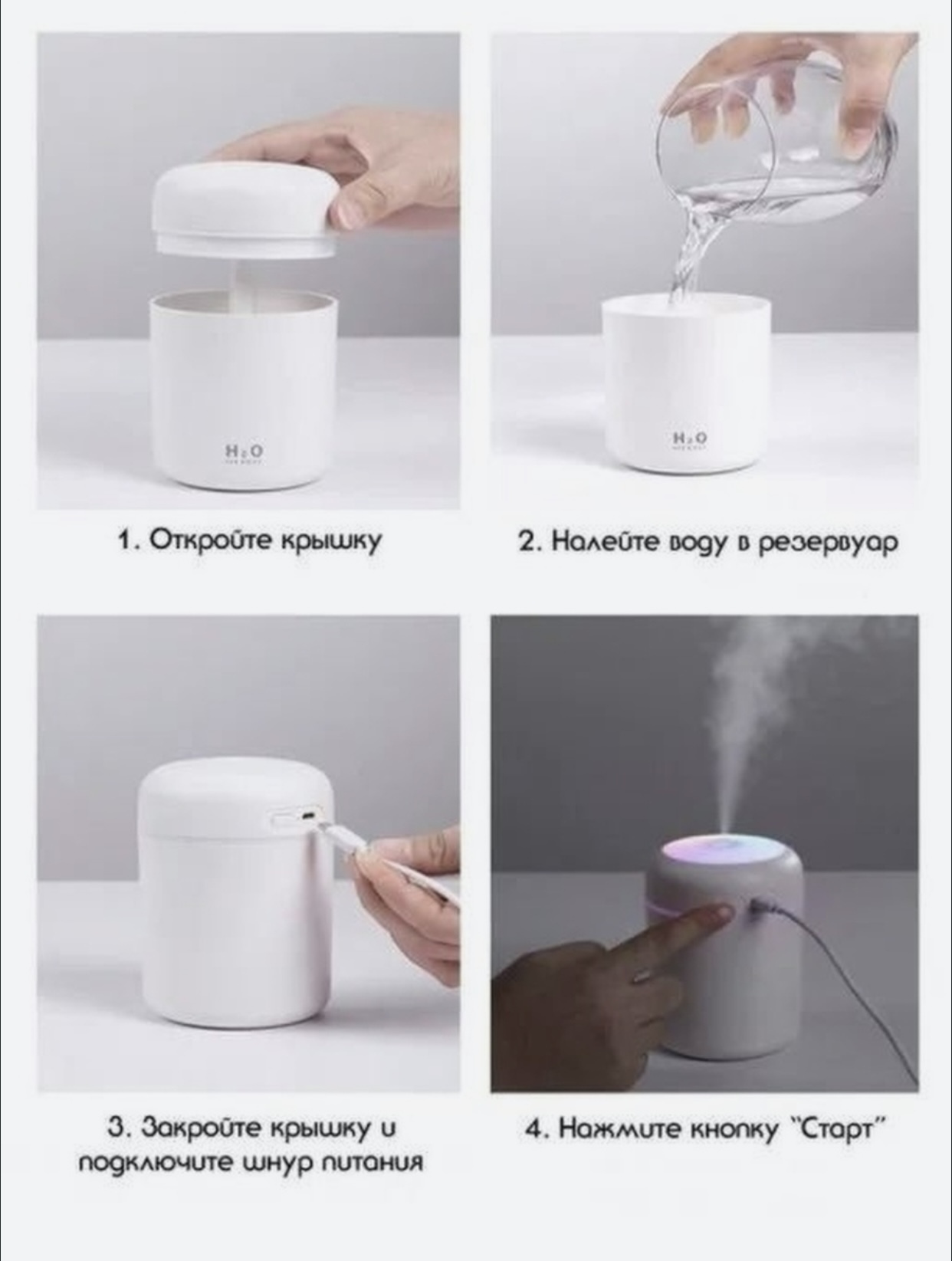 $H_2O$

1. Откройте крышку

$H_2O$

2. Налейте воду в резервуар

3. Закройте крышку и подключите шнур питания

4. Нажмите кнопку "Старт"