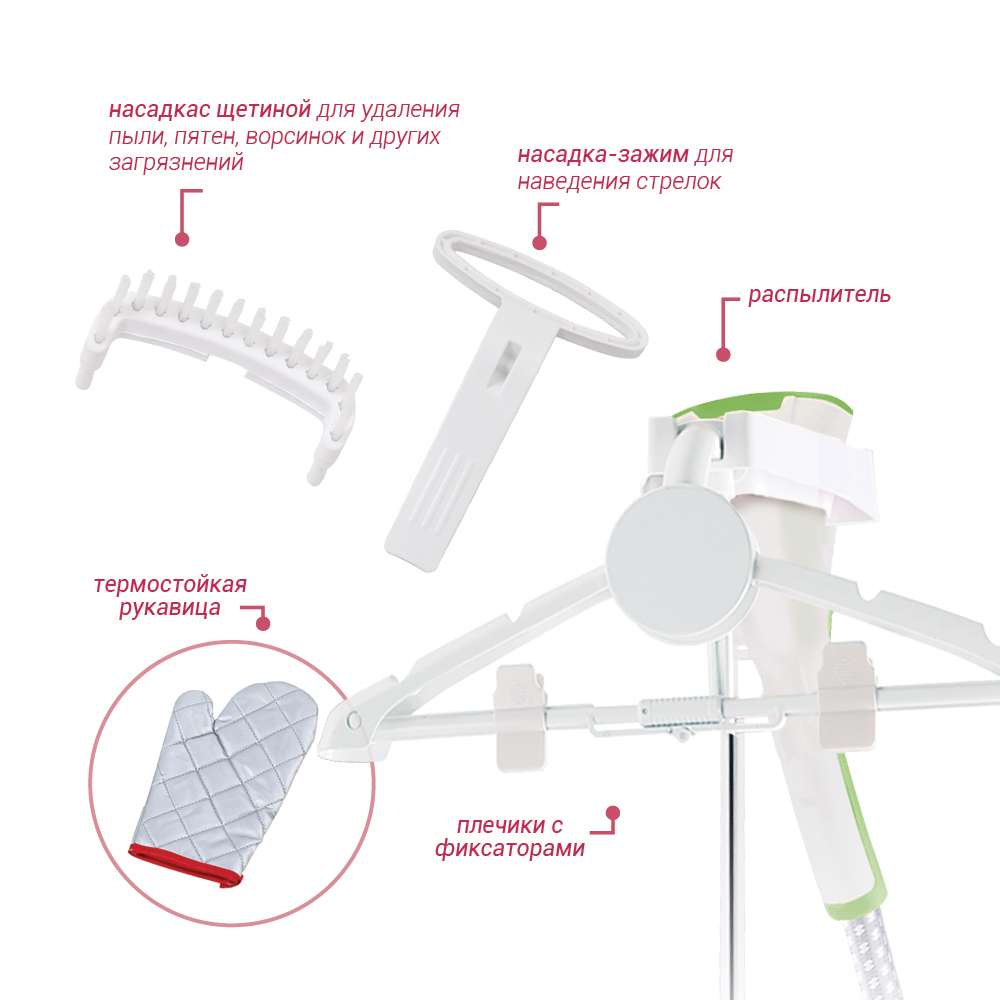 насадкас щетиной для удаления пыли, пятен, ворсинок и других загрязнений

насадка-зажим для наведения стрелок

распылитель

термостойкая рукавица

плечики с фиксаторами