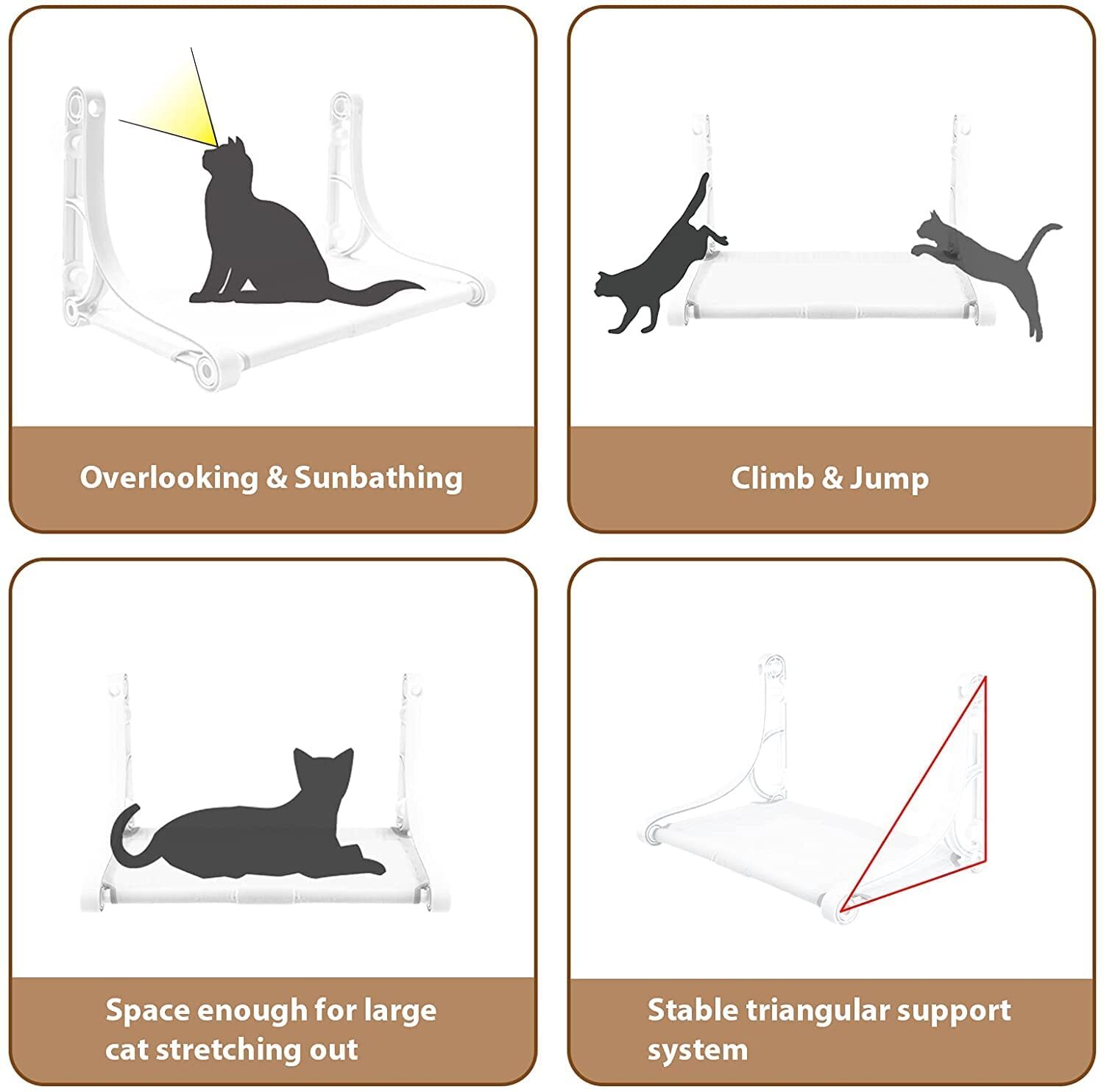 Overlooking & Sunbathing

Climb & Jump

Space enough for large cat stretching out

Stable triangular support system