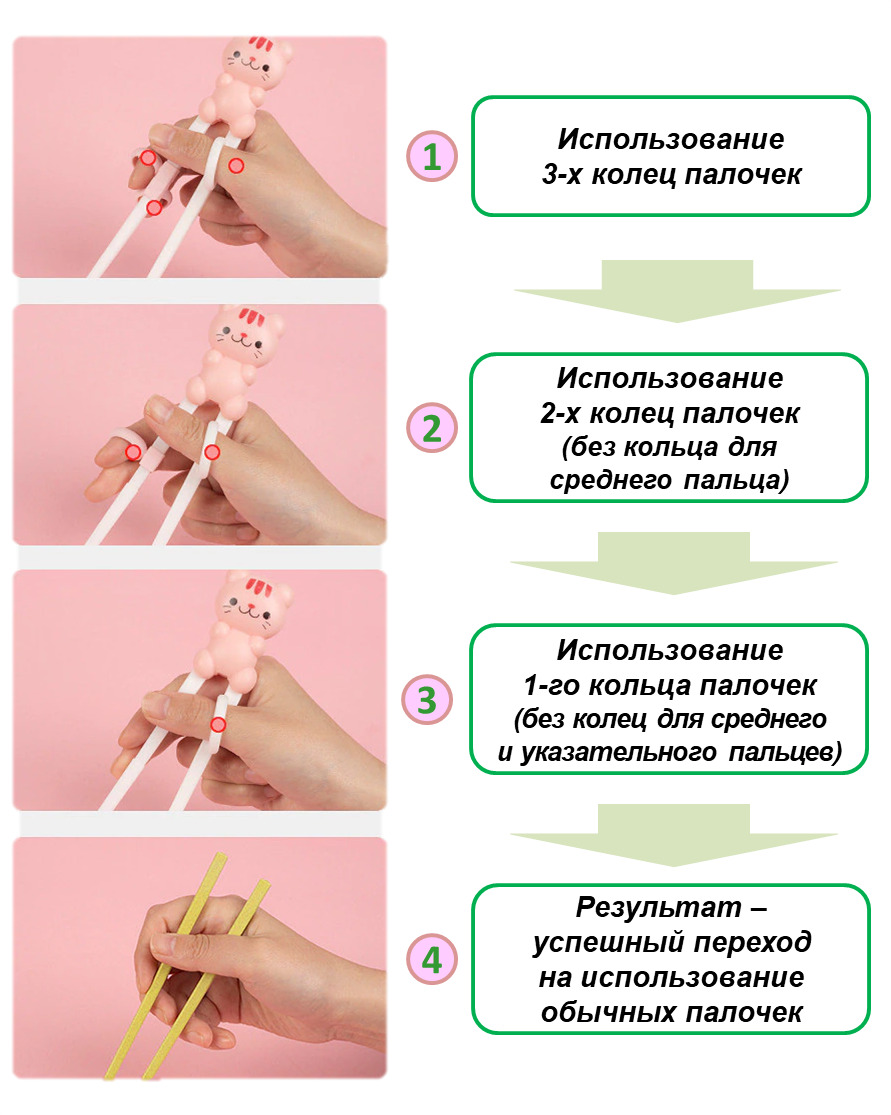 1

Использование 3-х колец палочек

2

Использование 2-х колец палочек (без кольца для среднего пальца)

3

Использование 1-го кольца палочек (без колец для среднего и указательного пальцев)

4

Результат – успешный переход на использование обычных палочек