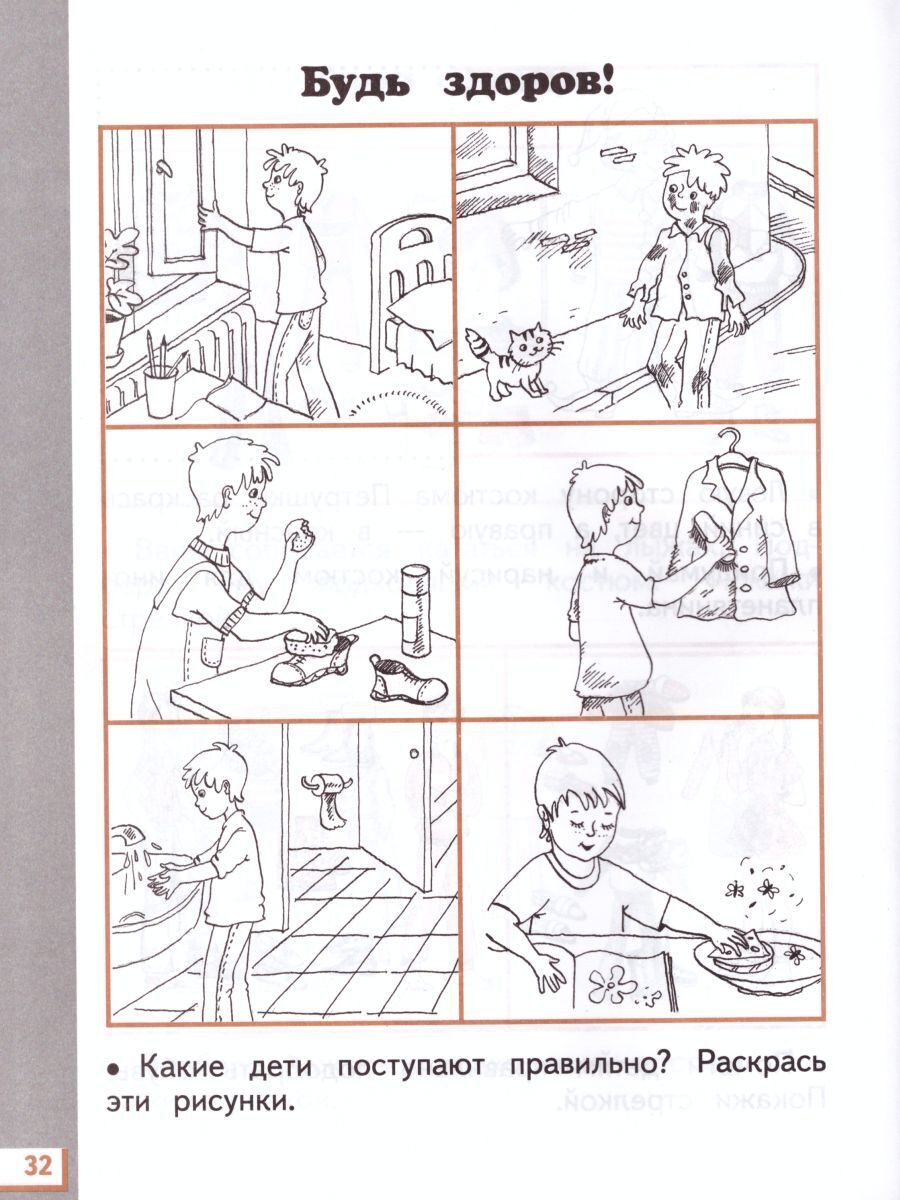 Будь здоров!

• Какие дети поступают правильно? Раскрась эти рисунки.

32