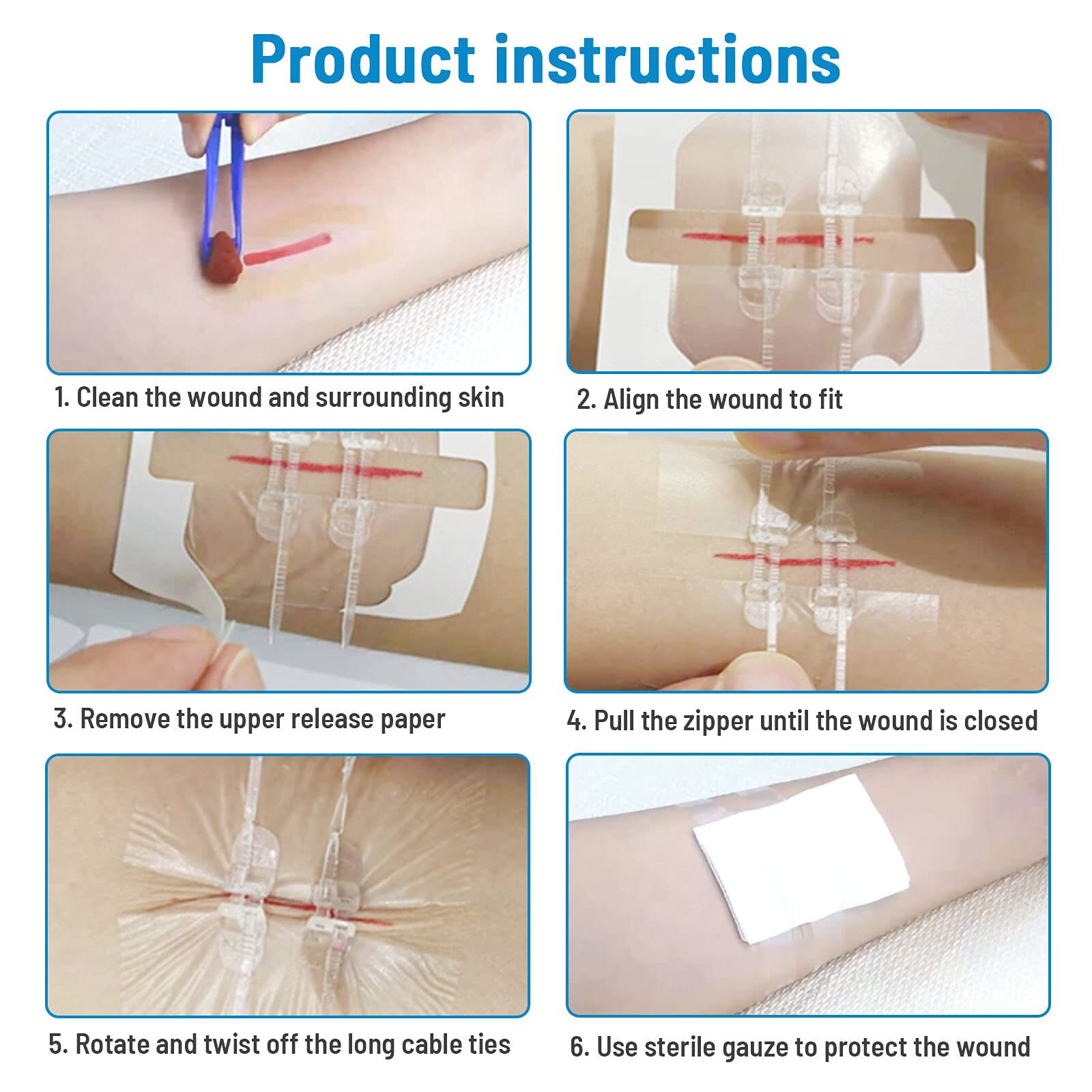 Product instructions

1. Clean the wound and surrounding skin

2. Align the wound to fit

3. Remove the upper release paper

4. Pull the zipper until the wound is closed

5. Rotate and twist off the long cable ties

6. Use sterile gauze to protect the wound