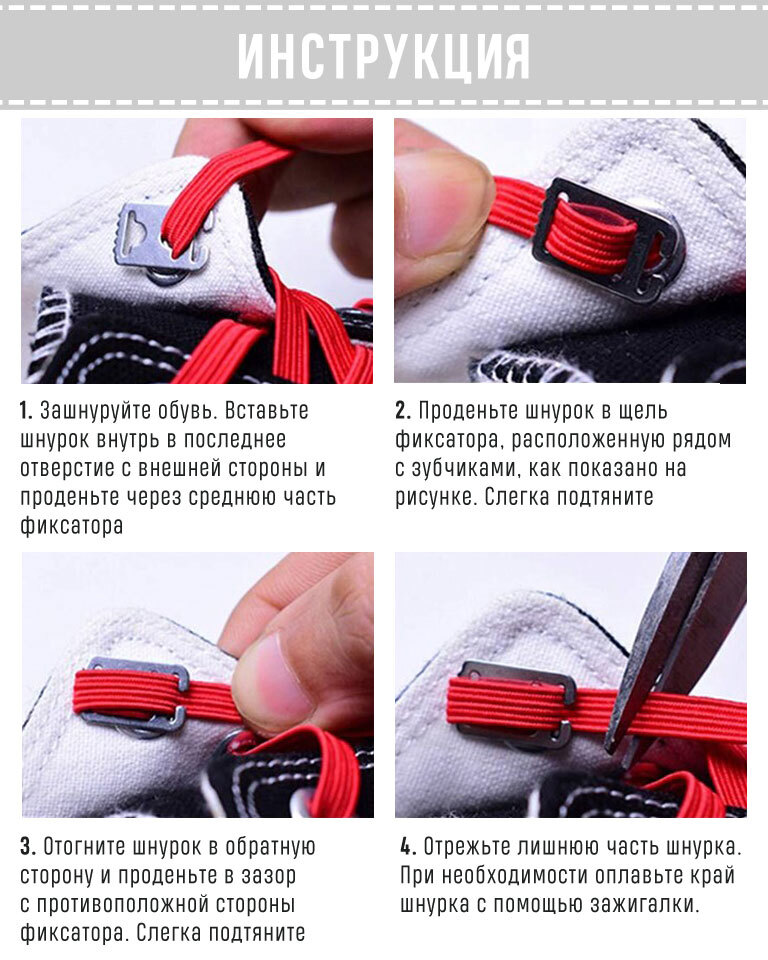 ИНСТРУКЦИЯ

1. Зашнуруйте обувь. Вставьте шнурок внутрь в последнее отверстие с внешней стороны и проденьте через среднюю часть фиксатора

2. Проденьте шнурок в щель фиксатора, расположенную рядом с зубчиками, как показано на рисунке. Слегка подтяните

3. Отогните шнурок в обратную сторону и проденьте в зазор с противоположной стороны фиксатора. Слегка подтяните

4. Отрежьте лишнюю часть шнурка. При необходимости оплавьте край шнурка с помощью зажигалки.