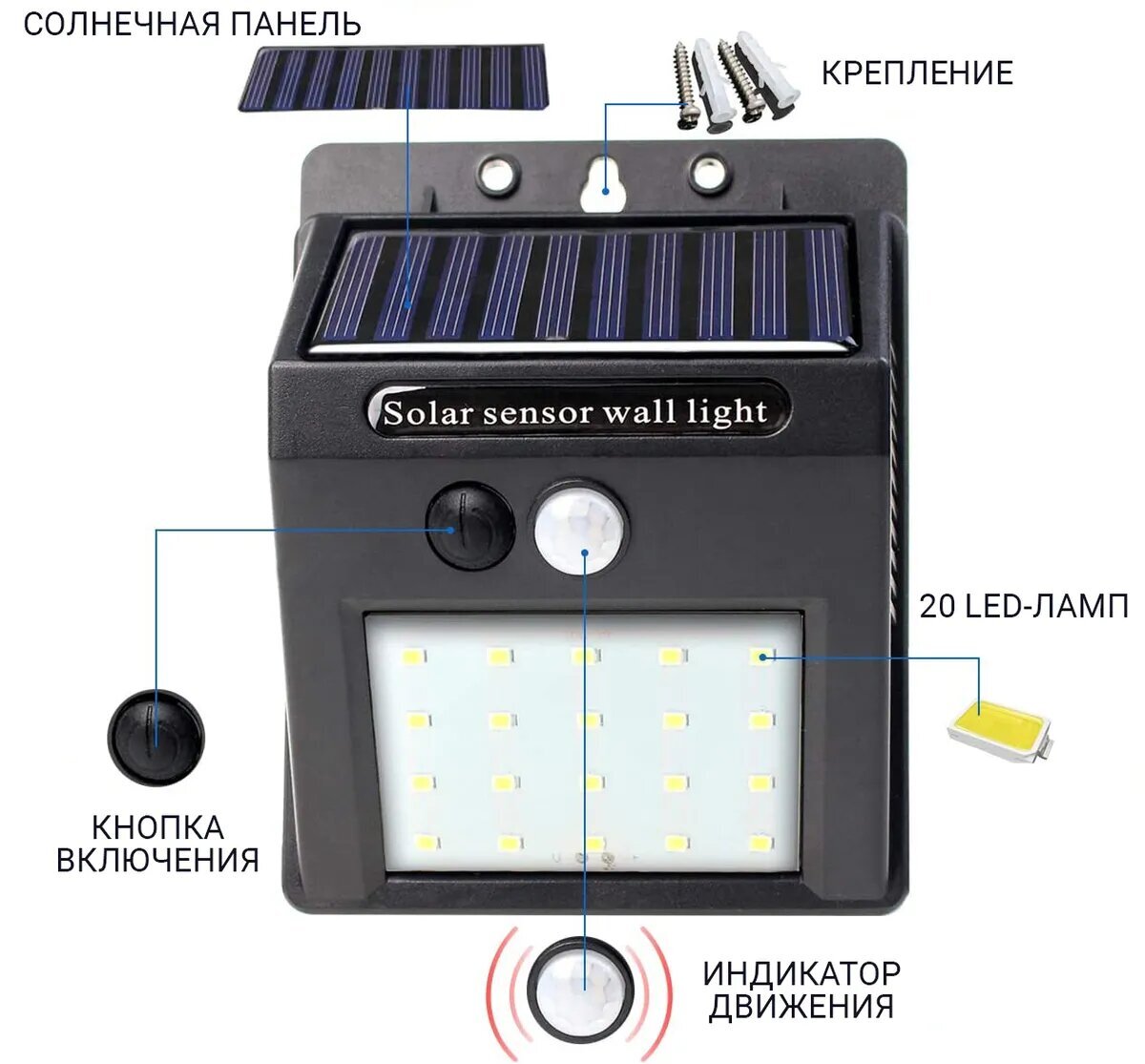 СОЛНЕЧНАЯ ПАНЕЛЬ

КРЕПЛЕНИЕ

Solar sensor wall light

20 LED-ЛАМП

КНОПКА ВКЛЮЧЕНИЯ

ИНДИКАТОР ДВИЖЕНИЯ