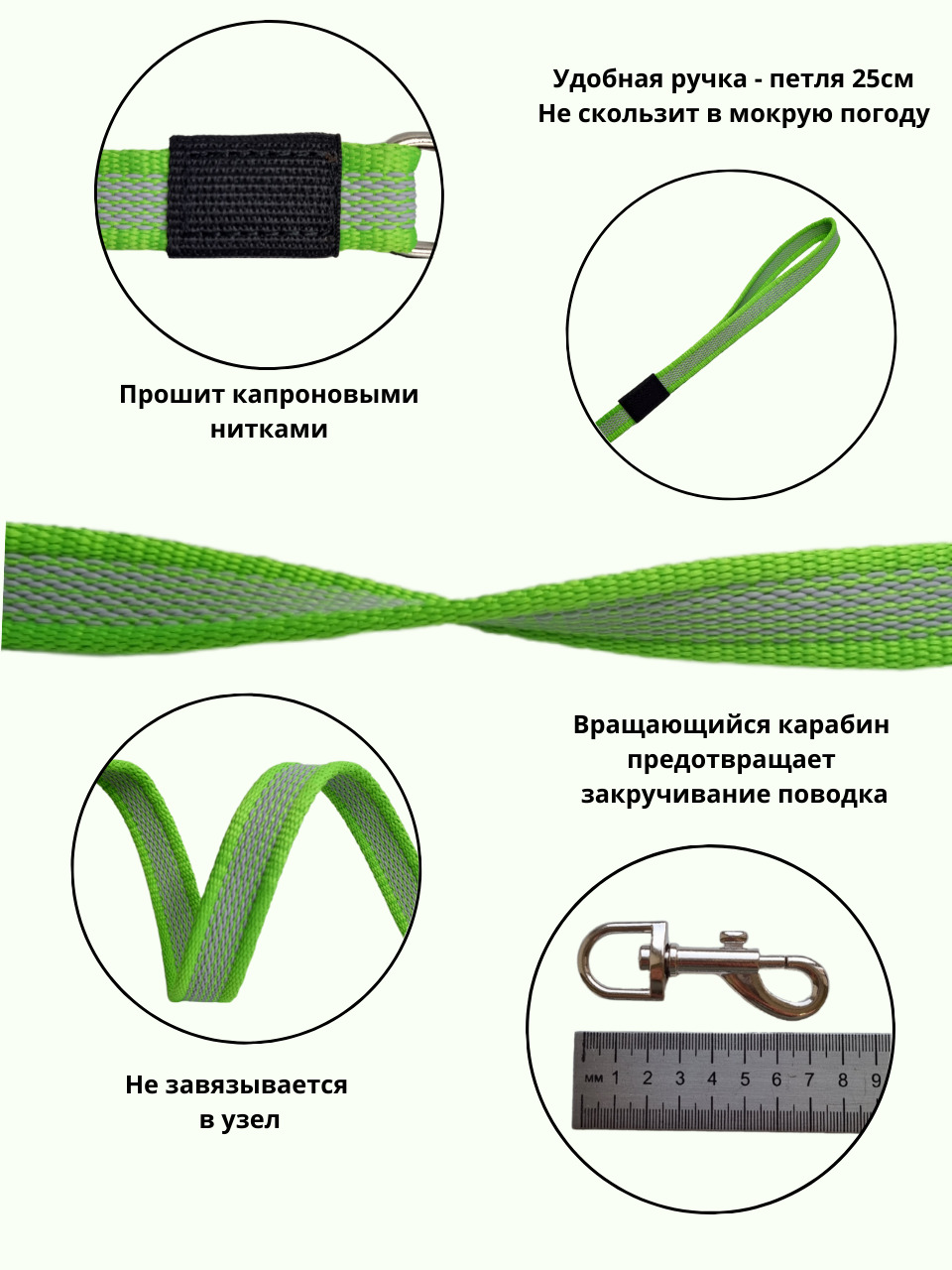 Удобная ручка - петля 25см
Не скользит в мокрую погоду

Прошит капроновыми нитками

Вращающийся карабин предотвращает закручивание поводка

Не завязывается в узел

мм 1 2 3 4 5 6 7 8 9