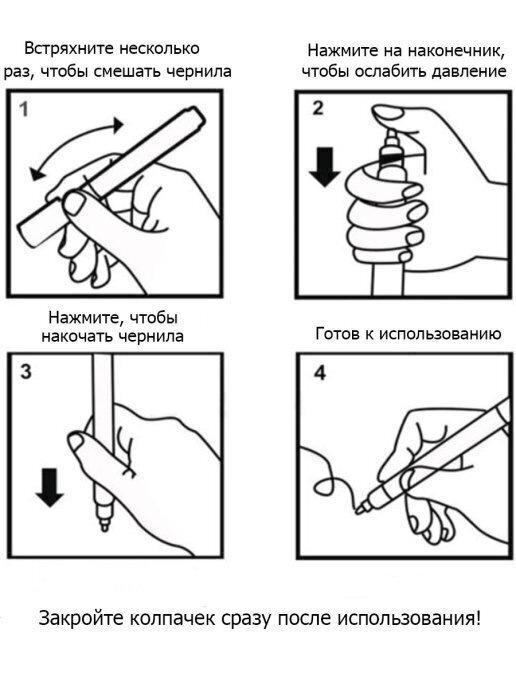 Встряхните несколько раз, чтобы смешать чернила

1

Нажмите на наконечник, чтобы ослабить давление

2

Нажмите, чтобы накочать чернила

3

Готов к использованию

4

Закройте колпачек сразу после использования!