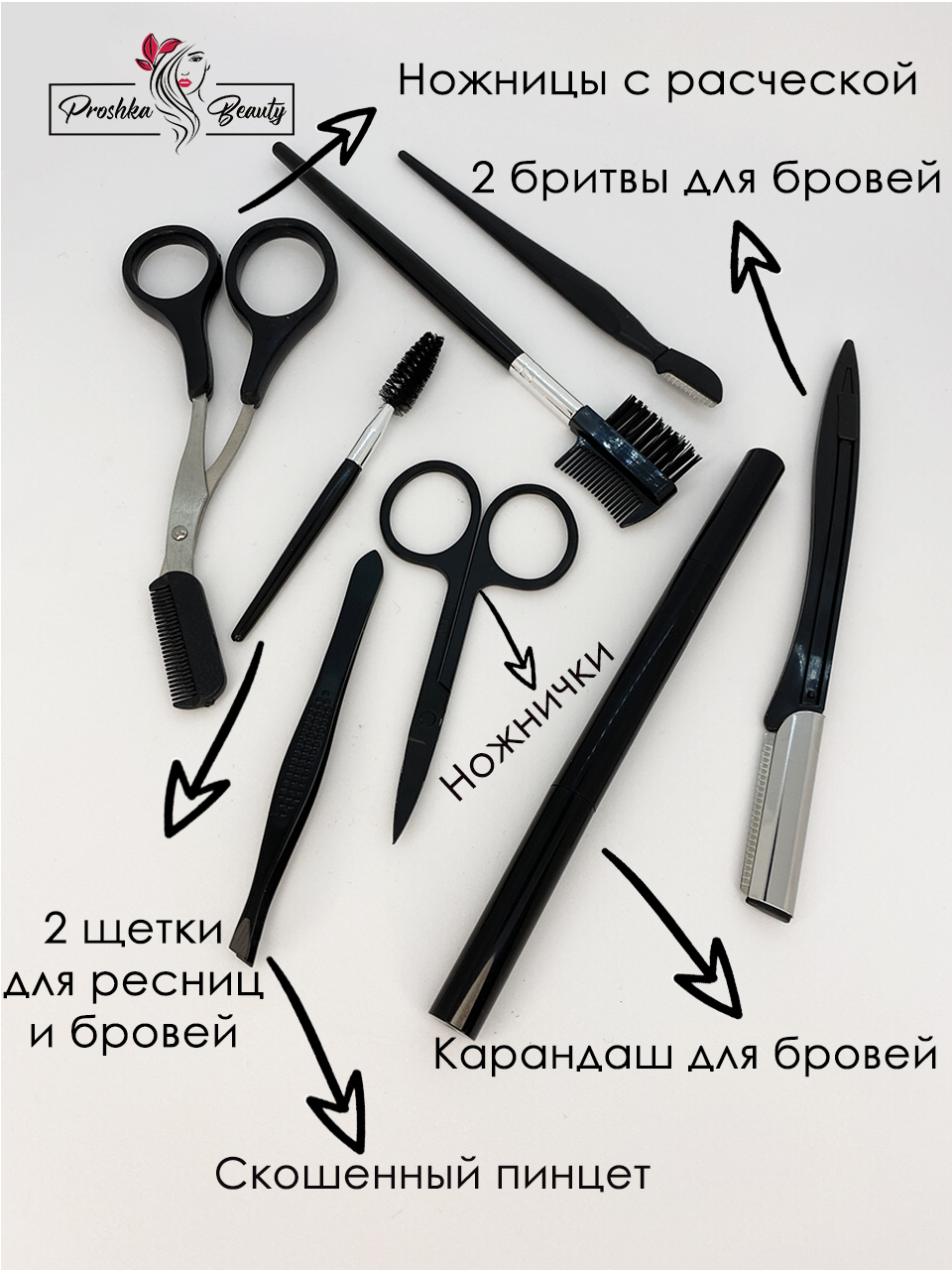 Proshka Beauty

Ножницы с расческой

2 бритвы для бровей

Ножнички

2 щетки для ресниц и бровей

Карандаш для бровей

Скошенный пинцет