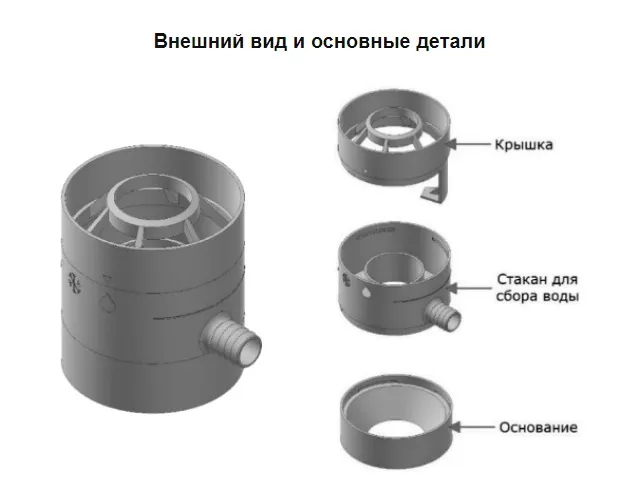 Внешний вид и основные детали

Крышка

Стакан для сбора воды

Основание