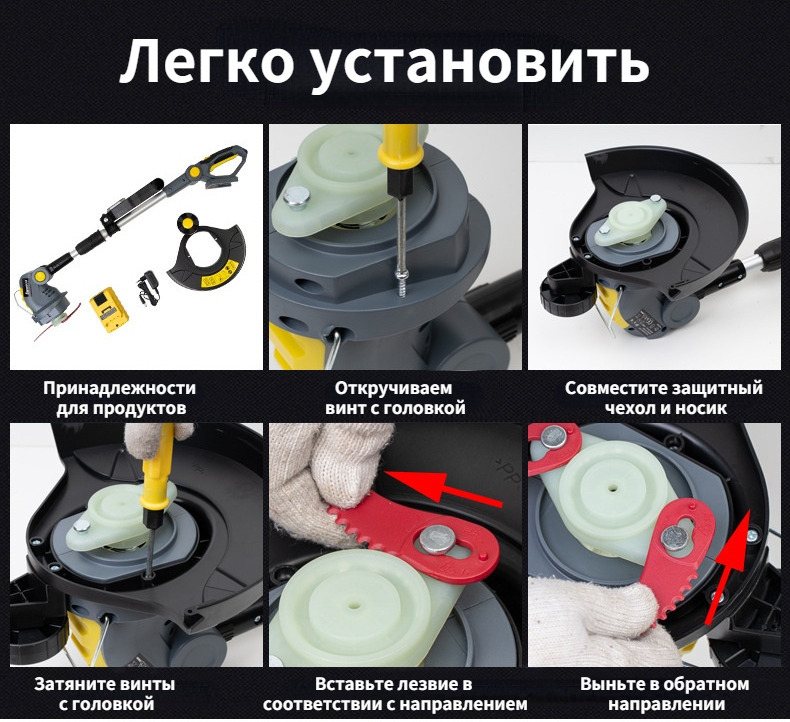 Легко установить

Принадлежности для продуктов

Откручиваем винт с головкой

Совместите защитный чехол и носик

Затяните винты с головкой

Вставьте лезвие в соответствии с направлением

Выньте в обратном направлении