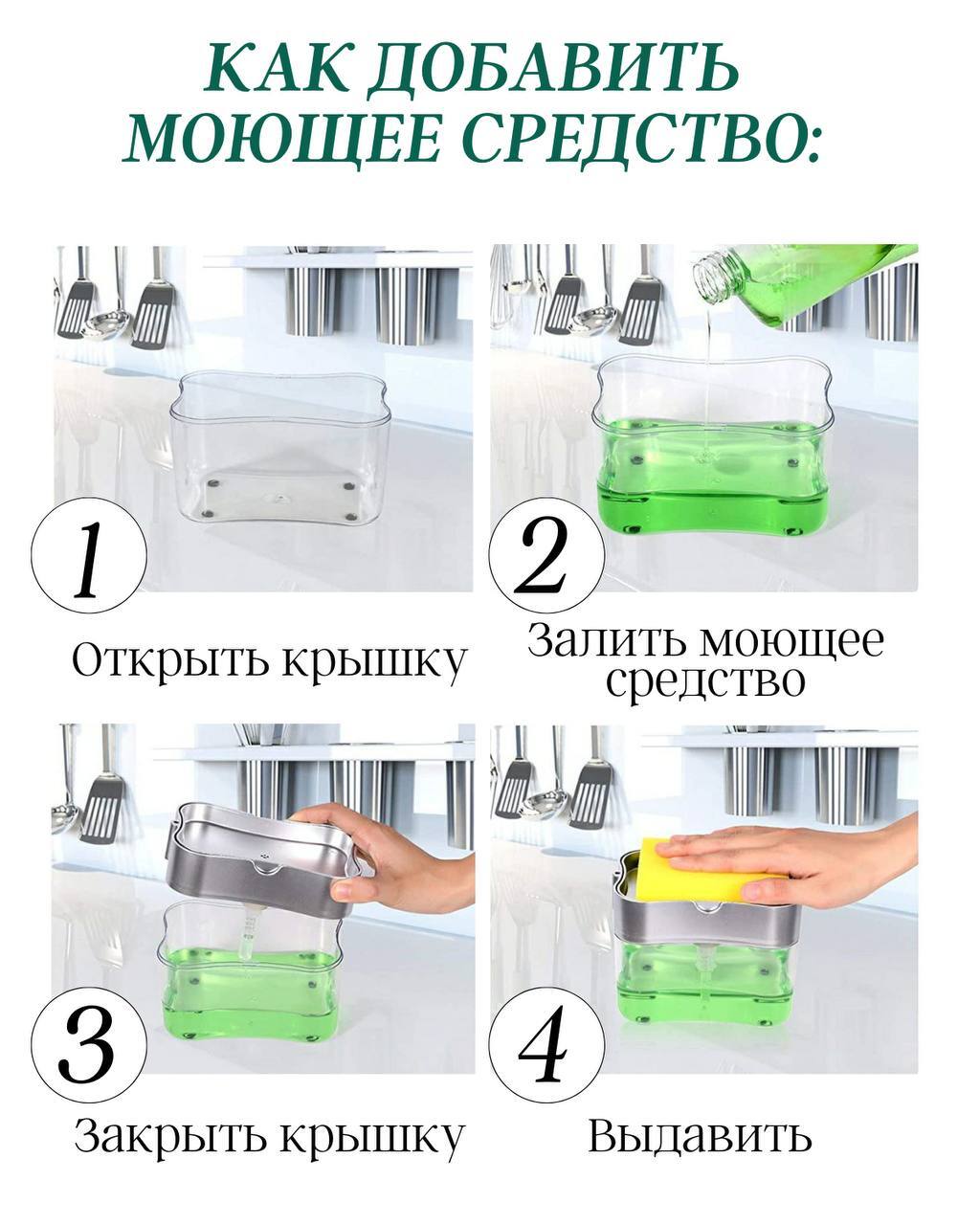 КАК ДОБАВИТЬ МОЮЩЕЕ СРЕДСТВО:

1

Открыть крышку

2

Залить моющее средство

3

Закрыть крышку

4

Выдавить