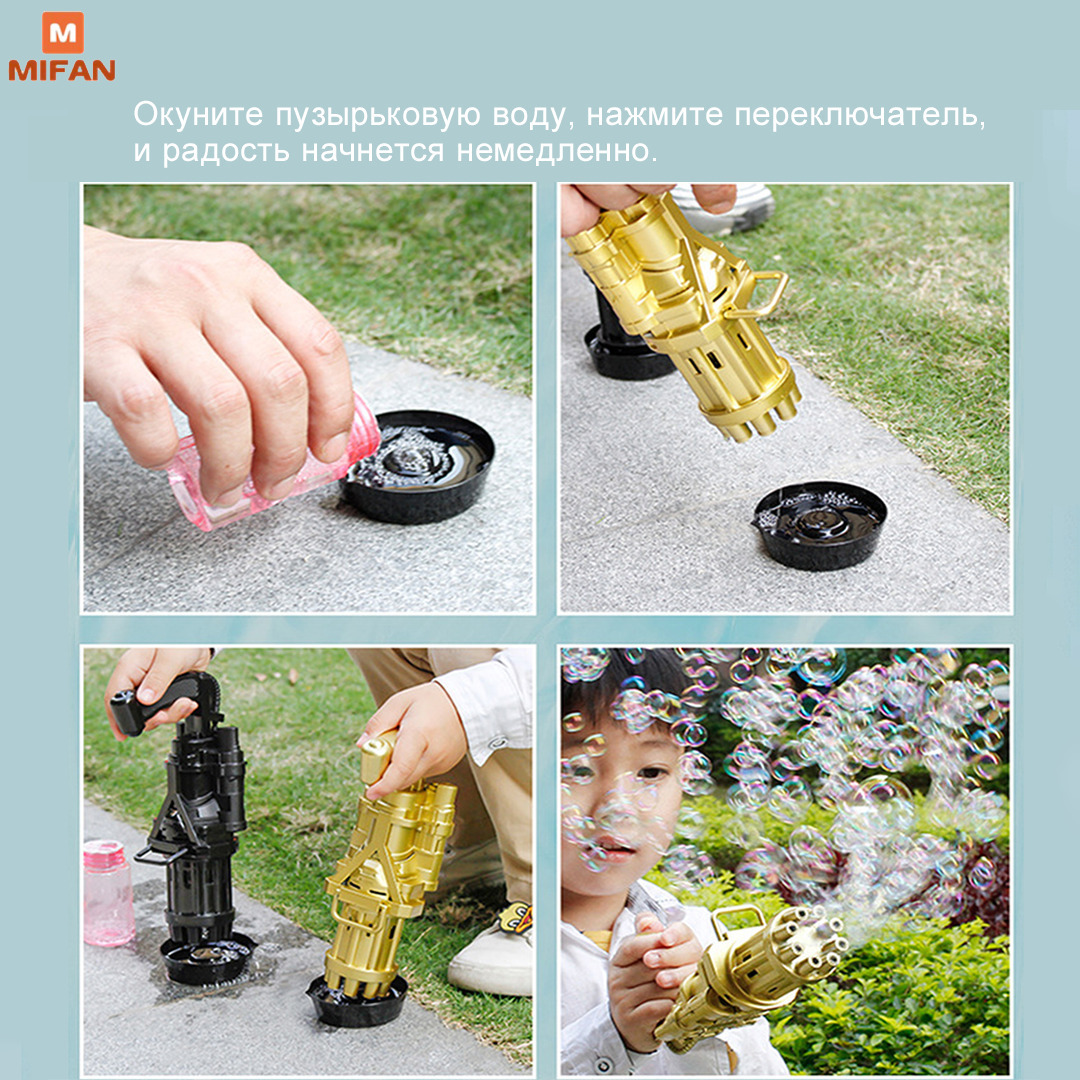 M
MIFAN

Окуните пузырьковую воду, нажмите переключатель, и радость начнется немедленно.