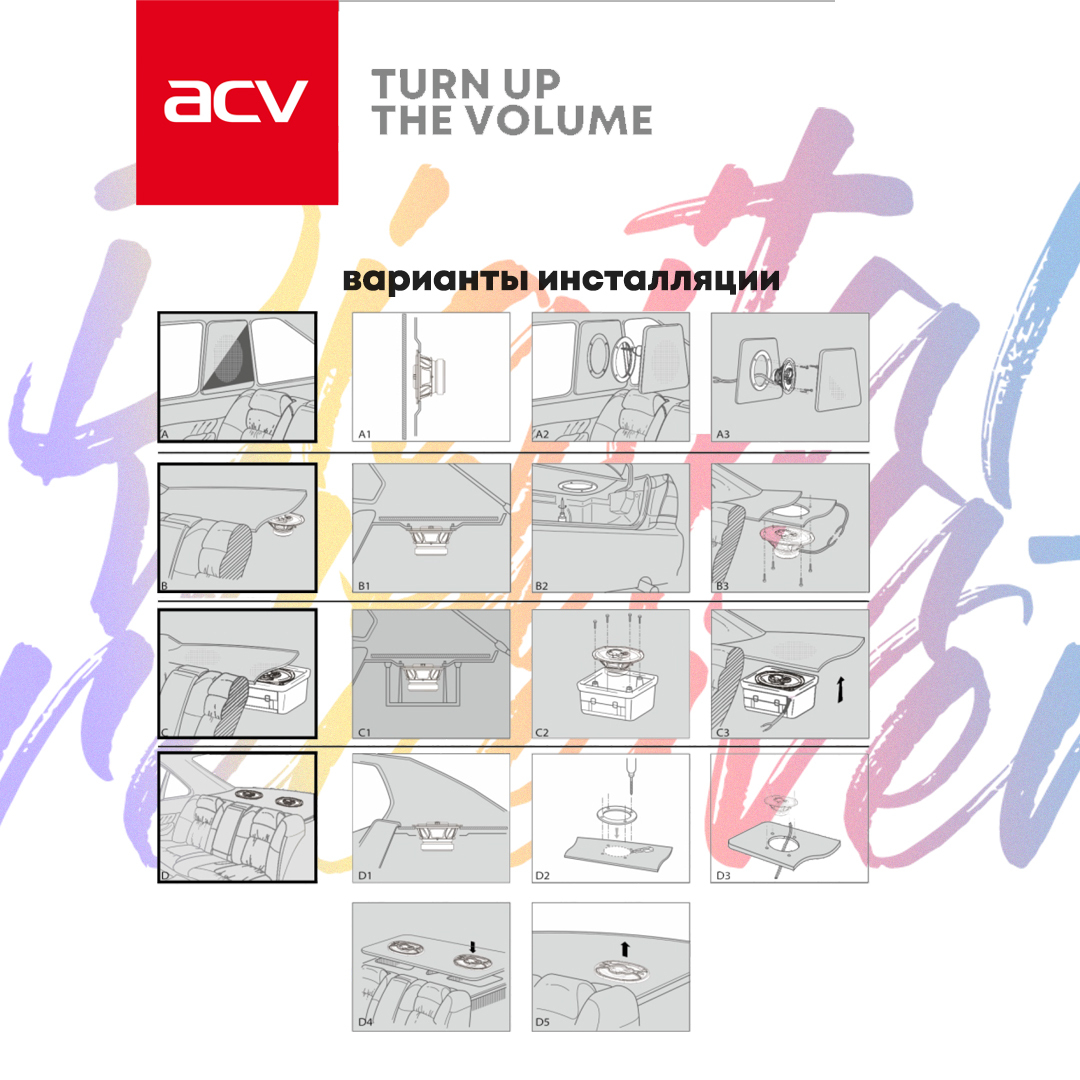 acv

TURN UP
THE VOLUME

варианты инсталляции

A A1 A2 A3

B B1 B2 B3

C C1 C2 C3

D D1 D2 D3

D4 D5