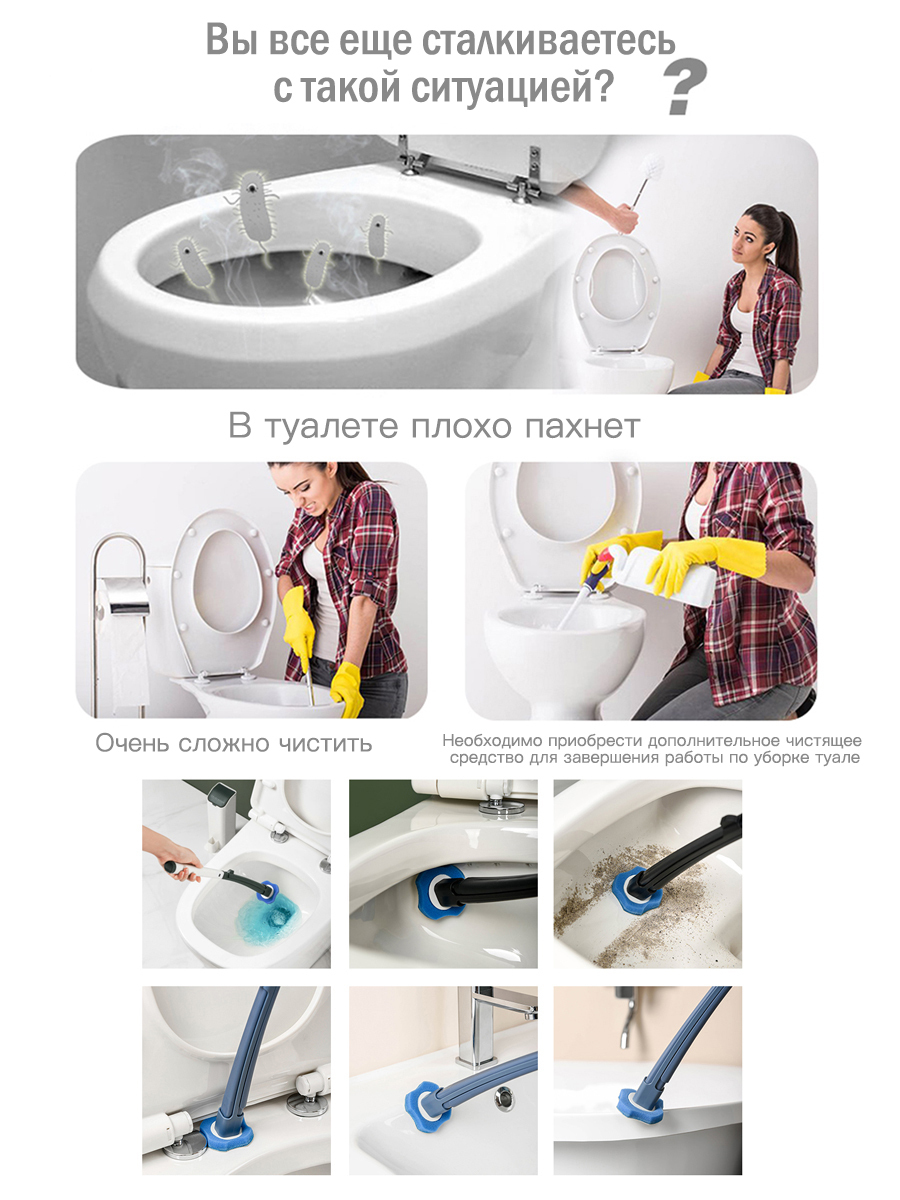 Вы все еще сталкиваетесь с такой ситуацией?

?

В туалете плохо пахнет

Очень сложно чистить

Необходимо приобрести дополнительное чистящее средство для завершения работы по уборке туале