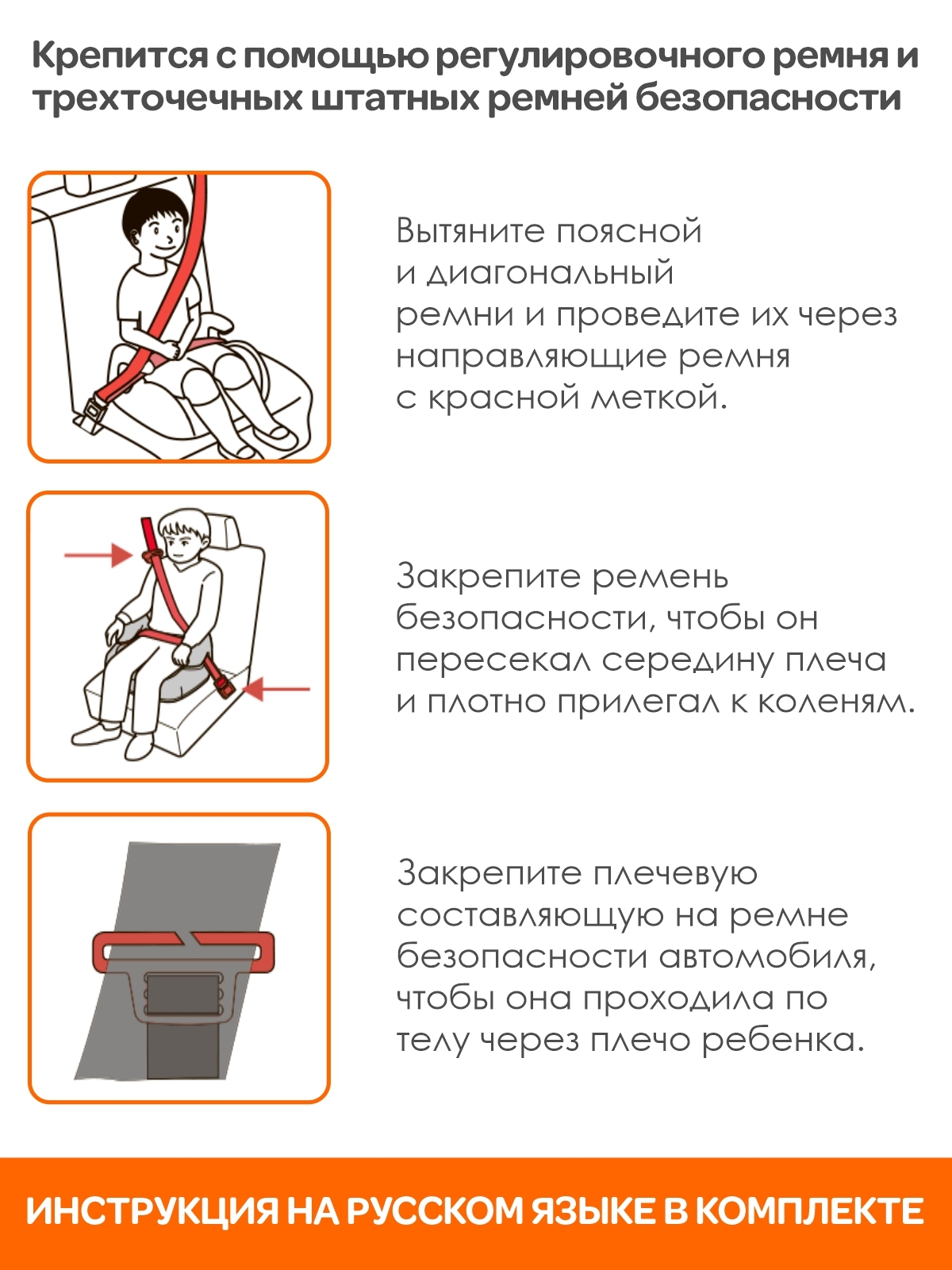 Крепится с помощью регулировочного ремня и трехточечных штатных ремней безопасности

Вытяните поясной и диагональный ремни и проведите их через направляющие ремня с красной меткой.

Закрепите ремень безопасности, чтобы он пересекал середину плеча и плотно прилегал к коленям.

Закрепите плечевую составляющую на ремне безопасности автомобиля, чтобы она проходила по телу через плечо ребенка.

ИНСТРУКЦИЯ НА РУССКОМ ЯЗЫКЕ В КОМПЛЕКТЕ