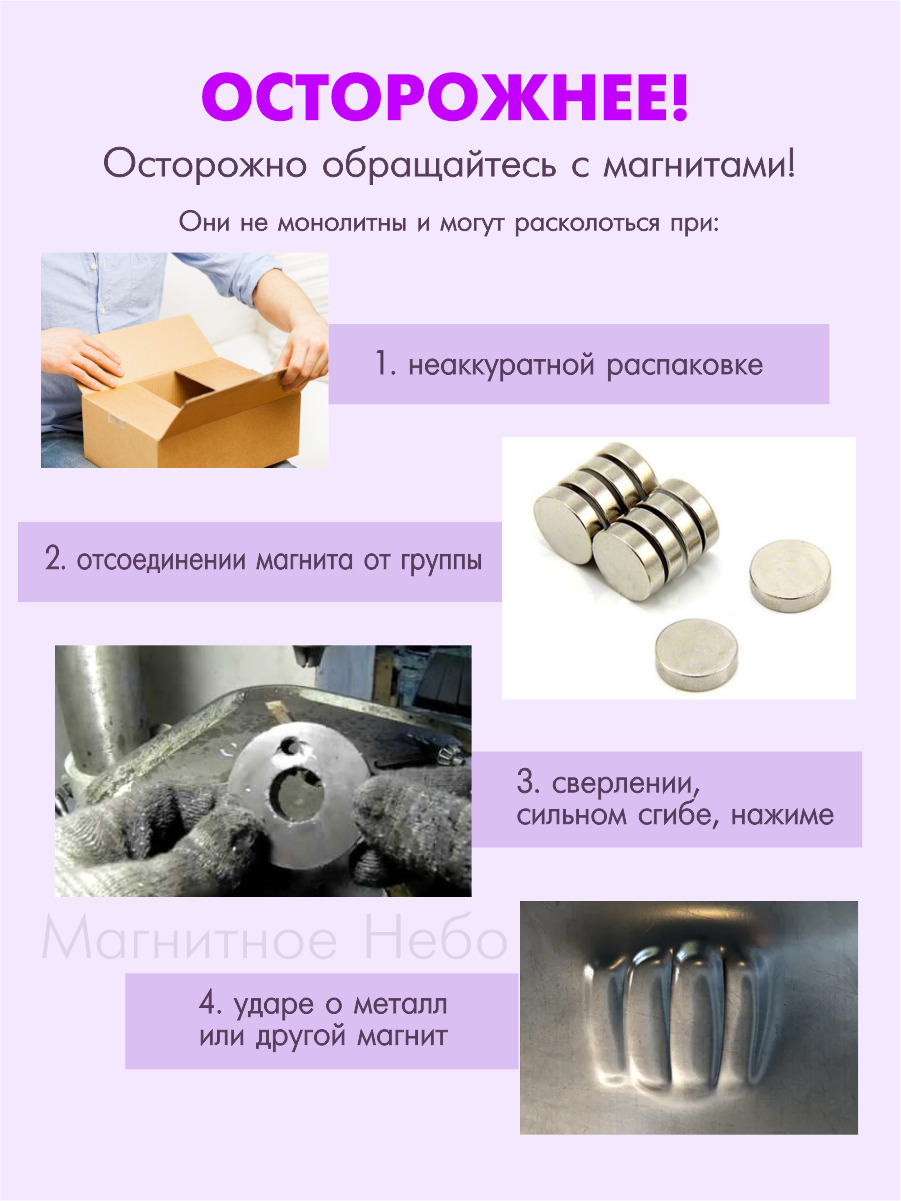 ОСТОРОЖНЕЕ!

Осторожно обращайтесь с магнитами!

Они не монолитны и могут расколоться при:

1. неаккуратной распаковке

2. отсоединении магнита от группы

3. сверлении, сильном сгибе, нажиме

Магнитное Небо

4. ударе о металл или другой магнит