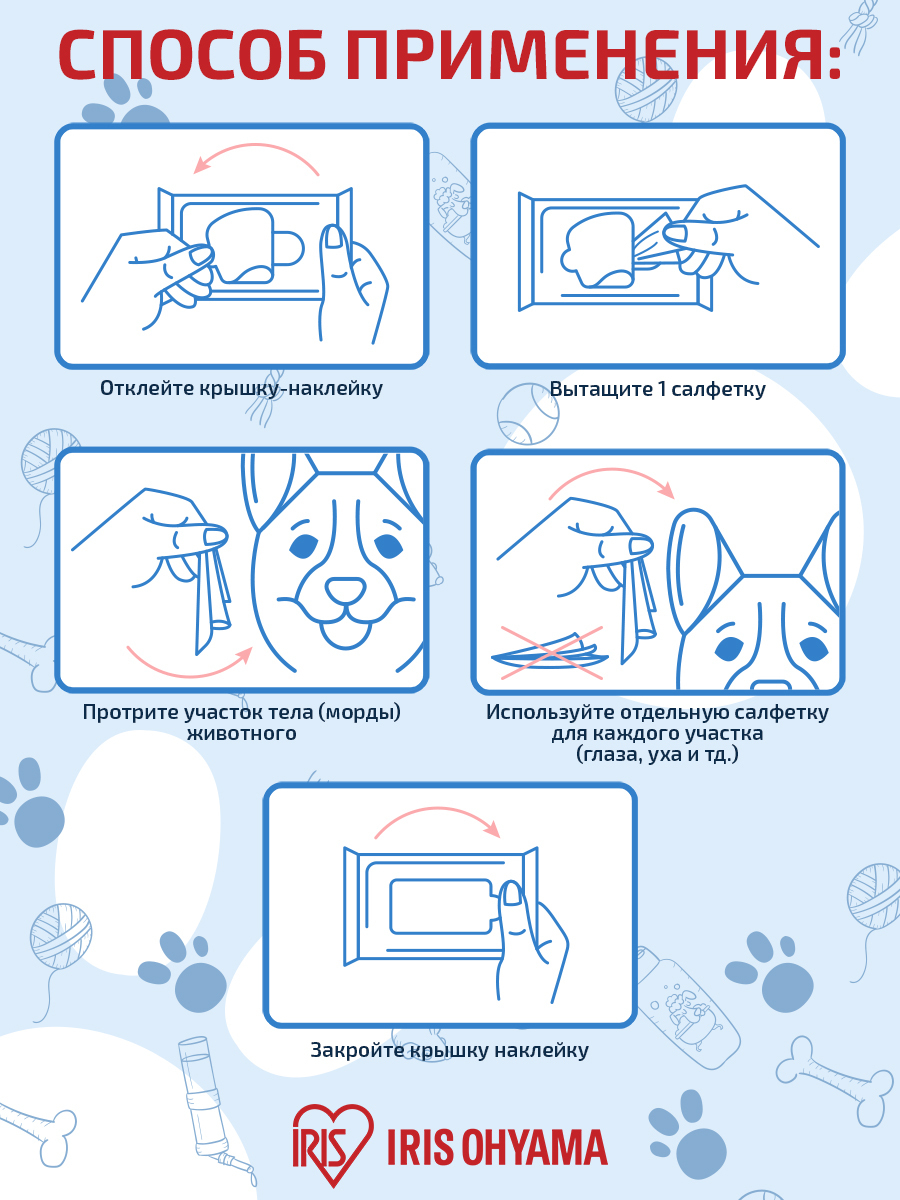 СПОСОБ ПРИМЕНЕНИЯ:

Отклейте крышку-наклейку

Вытащите 1 салфетку

Протрите участок тела (морды) животного

Используйте отдельную салфетку для каждого участка (глаза, уха и тд.)

Закройте крышку наклейку

IRIS IRIS OHYAMA