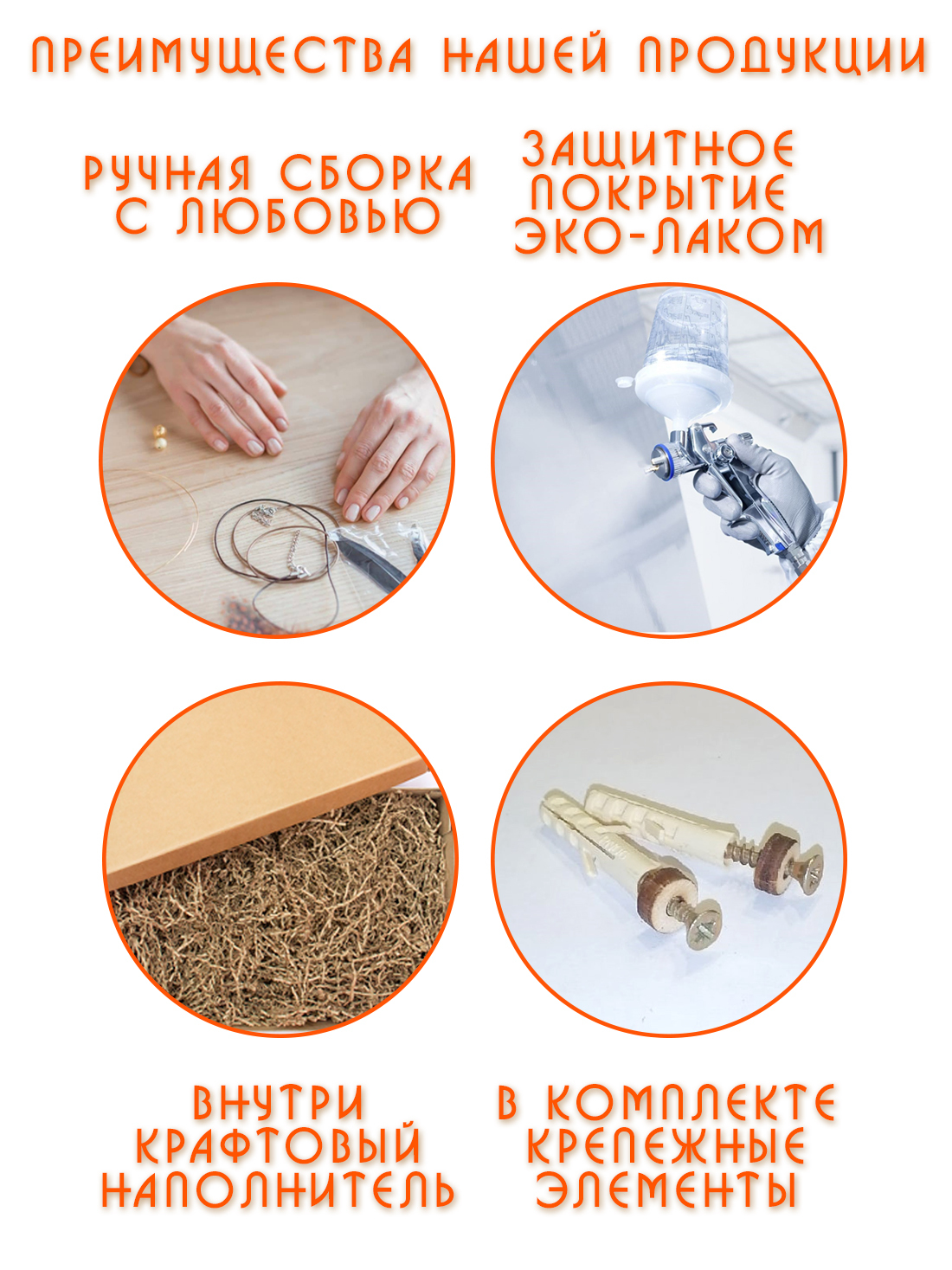 ПРЕИМУЩЕСТВА НАШЕЙ ПРОДУКЦИИ

РУЧНАЯ СБОРКА С ЛЮБОВЬЮ

ЗАЩИТНОЕ ПОКРЫТИЕ ЭКО-ЛАКОМ

ВНУТРИ КРАФТОВЫЙ НАПОЛНИТЕЛЬ

В КОМПЛЕКТЕ КРЕПЕЖНЫЕ ЭЛЕМЕНТЫ