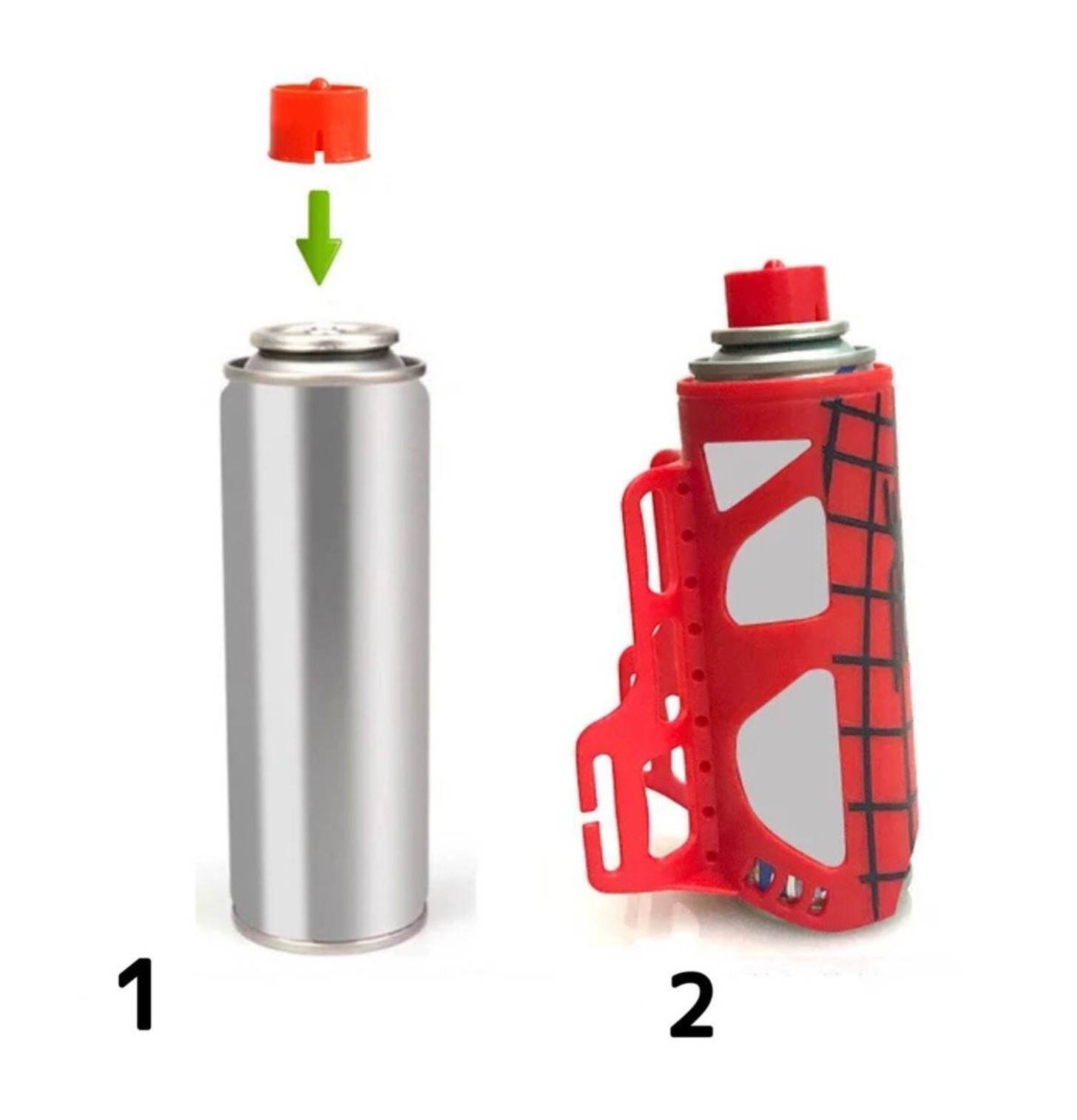 1

2