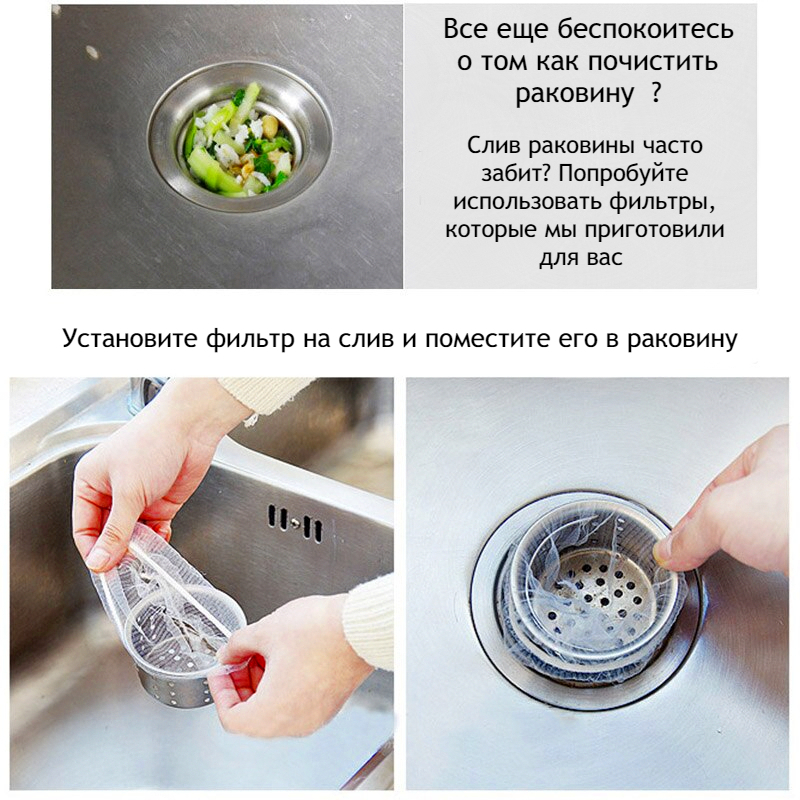 Все еще беспокоитесь о том как почистить раковину ?

Слив раковины часто забит? Попробуйте использовать фильтры, которые мы приготовили для вас

Установите фильтр на слив и поместите его в раковину