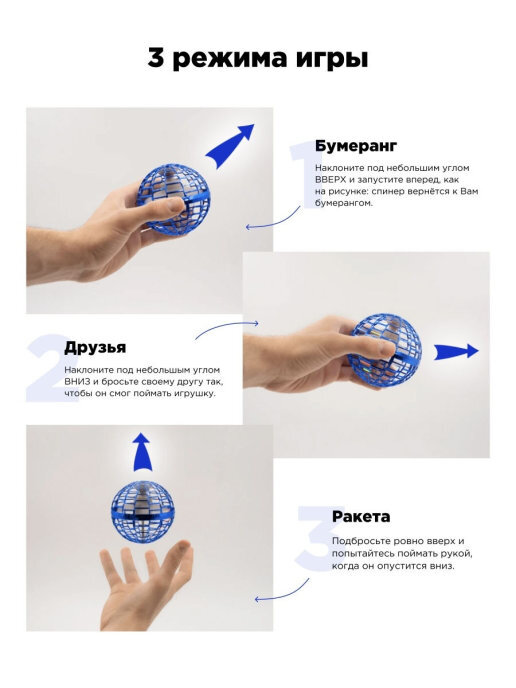 3 режима игры

1

Бумеранг

Наклоните под небольшим углом ВВЕРХ и запустите вперед, как на рисунке: спинер вернётся к Вам бумерангом.

2

Друзья

Наклоните под небольшим углом ВНИЗ и бросьте своему другу так, чтобы он смог поймать игрушку.

3

Ракета

Подбросьте ровно вверх и попытайтесь поймать рукой, когда он опустится вниз.