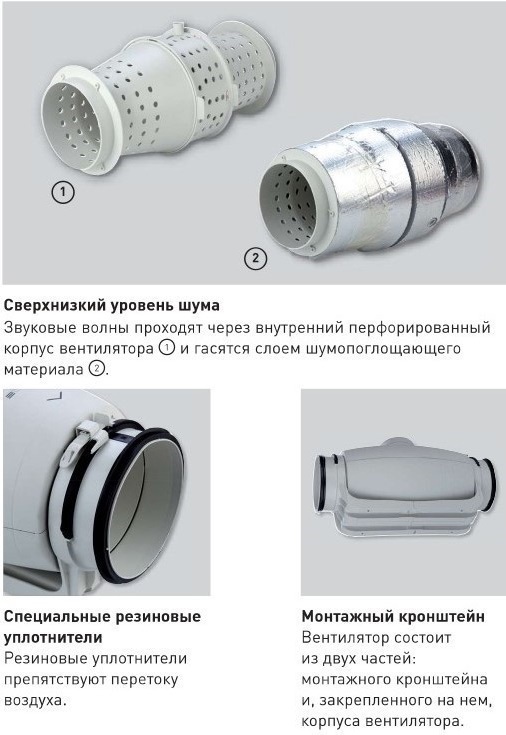 1

2

Сверхнизкий уровень шума
Звуковые волны проходят через внутренний перфорированный корпус вентилятора ① и гасятся слоем шумопоглощающего материала ②.

Специальные резиновые уплотнители
Резиновые уплотнители препятствуют перетоку воздуха.

Монтажный кронштейн
Вентилятор состоит из двух частей: монтажного кронштейна и, закрепленного на нем, корпуса вентилятора.