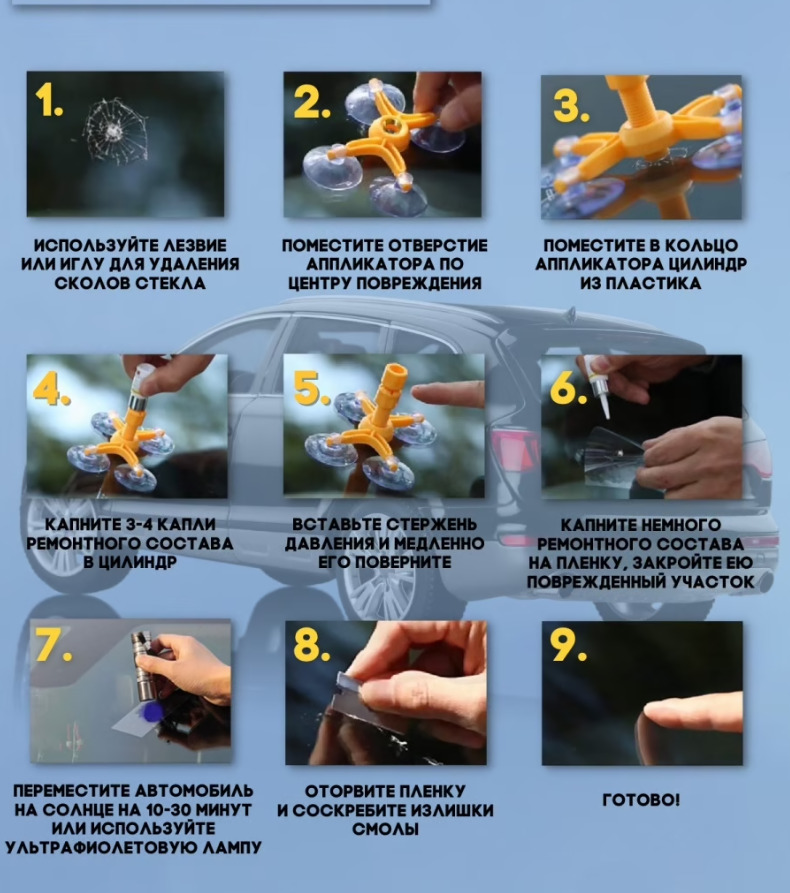 1.

ИСПОЛЬЗУЙТЕ ЛЕЗВИЕ ИЛИ ИГЛУ ДЛЯ УДАЛЕНИЯ СКОЛОВ СТЕКЛА

2.

ПОМЕСТИТЕ ОТВЕРСТИЕ АППЛИКАТОРА ПО ЦЕНТРУ ПОВРЕЖДЕНИЯ

3.

ПОМЕСТИТЕ В КОЛЬЦО АППЛИКАТОРА ЦИЛИНДР ИЗ ПЛАСТИКА

4.

КАПНИТЕ 3-4 КАПЛИ РЕМОНТНОГО СОСТАВА В ЦИЛИНДР

5.

ВСТАВЬТЕ СТЕРЖЕНЬ ДАВЛЕНИЯ И МЕДЛЕННО ЕГО ПОВЕРНИТЕ

6.

КАПНИТЕ НЕМНОГО РЕМОНТНОГО СОСТАВА НА ПЛЕНКУ, ЗАКРОЙТЕ ЕЮ ПОВРЕЖДЕННЫЙ УЧАСТОК

7.

ПЕРЕМЕСТИТЕ АВТОМОБИЛЬ НА СОЛНЦЕ НА 10-30 МИНУТ ИЛИ ИСПОЛЬЗУЙТЕ УЛЬТРАФИОЛЕТОВУЮ ЛАМПУ

8.

ОТОРВИТЕ ПЛЕНКУ И СОСКРЕБИТЕ ИЗЛИШКИ СМОЛЫ

9.

ГОТОВО!