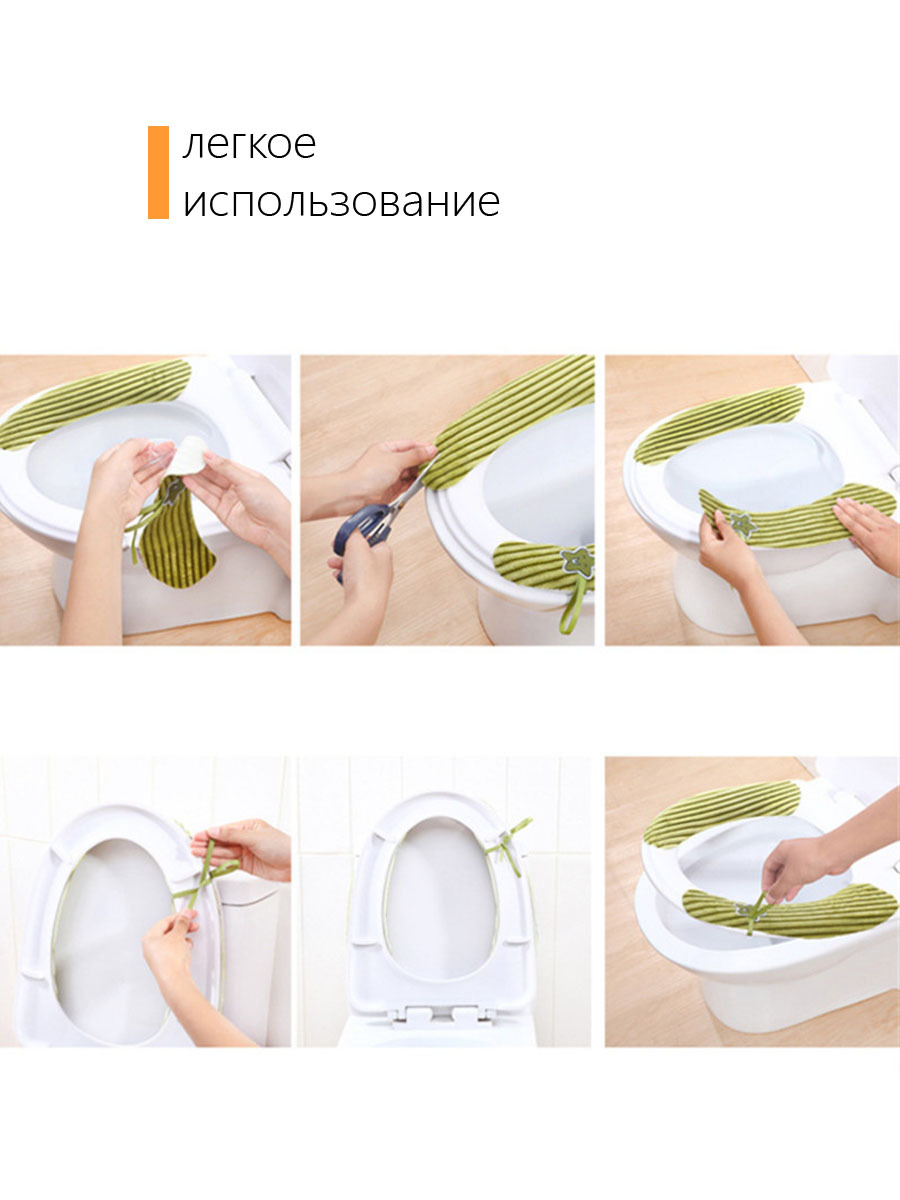 легкое использование