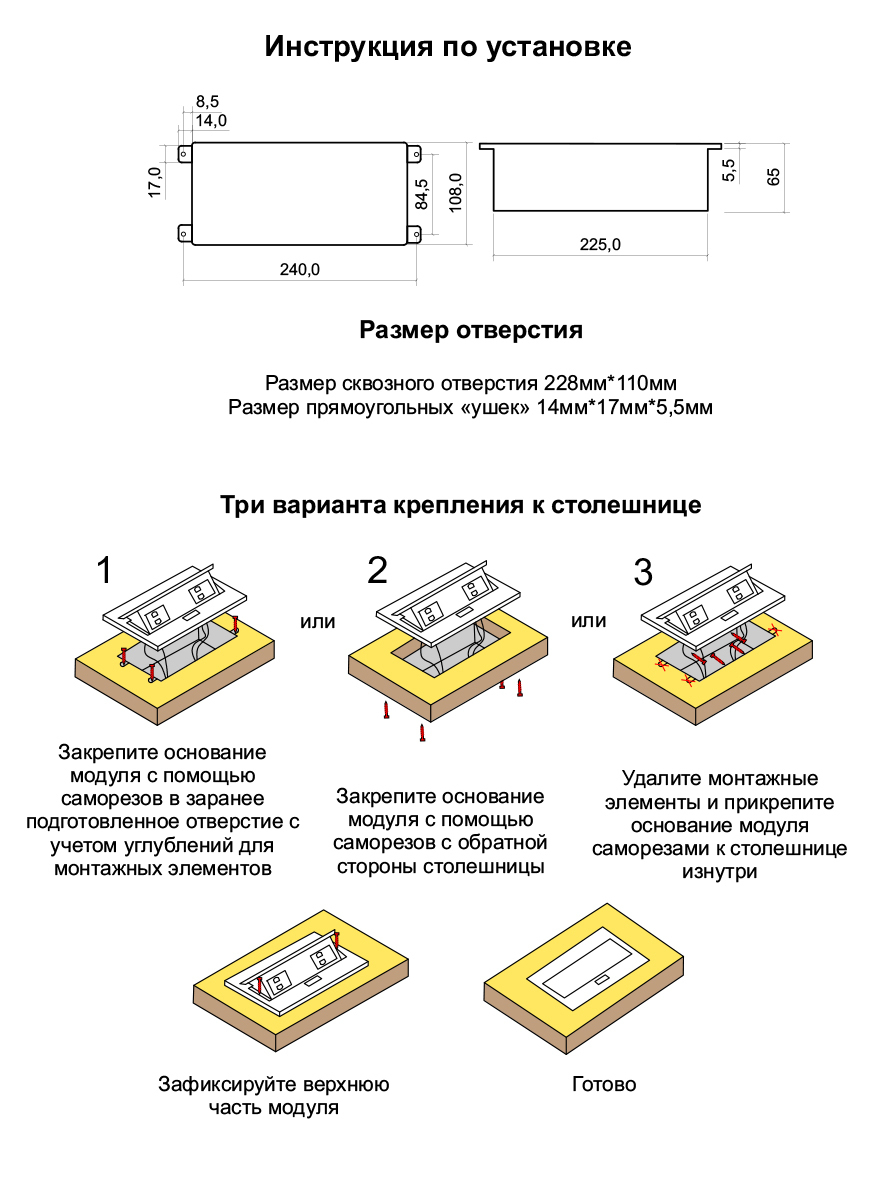 Инструкция по установке

8,5
14,0
17,0
84,5
108,0
240,0
5,5
65
225,0

Размер отверстия

Размер сквозного отверстия 228мм*110мм
Размер прямоугольных «ушек» 14мм*17мм*5,5мм

Три варианта крепления к столешнице

1

или

2

или

3

Закрепите основание модуля с помощью саморезов в заранее подготовленное отверстие с учетом углублений для монтажных элементов

Закрепите основание модуля с помощью саморезов с обратной стороны столешницы

Удалите монтажные элементы и прикрепите основание модуля саморезами к столешнице изнутри

Зафиксируйте верхнюю часть модуля

Готово