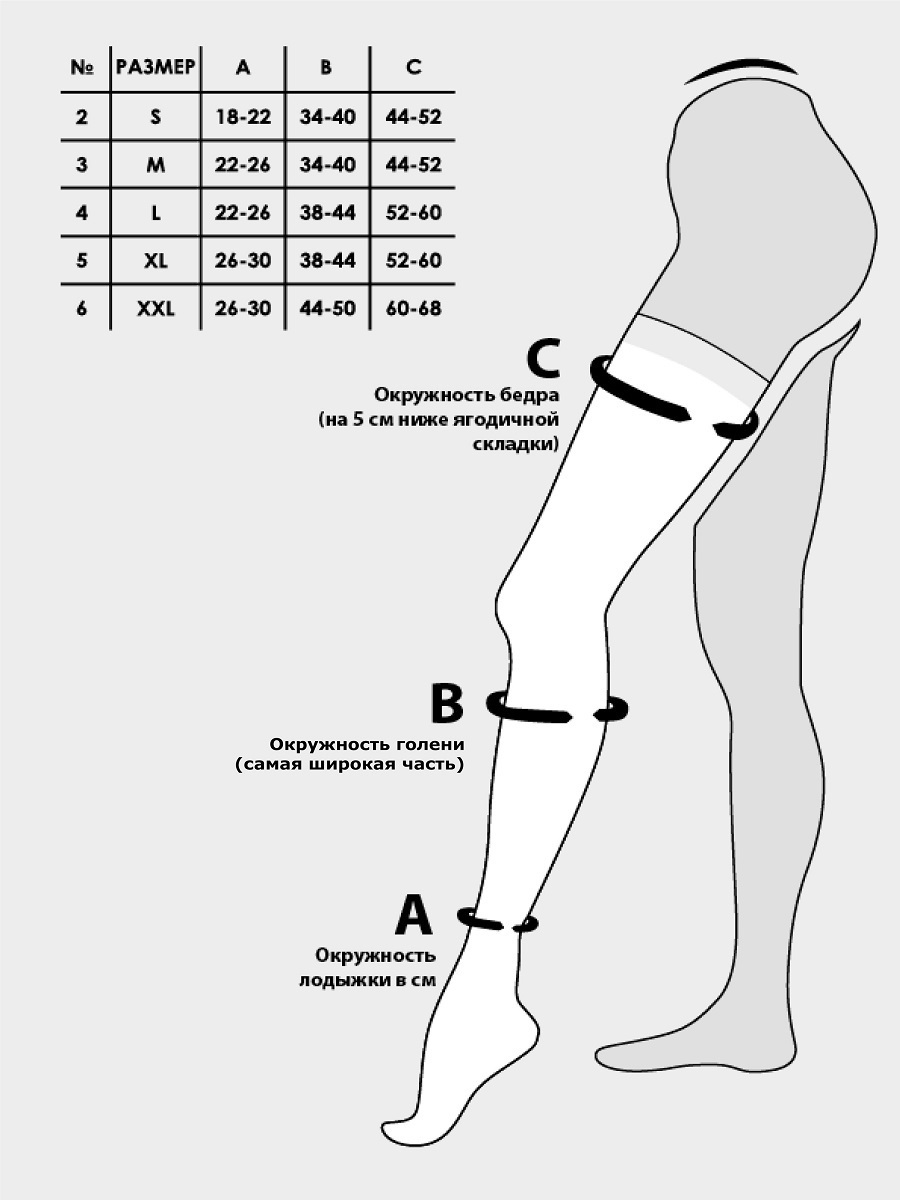 | № | РАЗМЕР | A | B | C |
|---|---|---|---|---|
| 2 | S | 18-22 | 34-40 | 44-52 |
| 3 | M | 22-26 | 34-40 | 44-52 |
| 4 | L | 22-26 | 38-44 | 52-60 |
| 5 | XL | 26-30 | 38-44 | 52-60 |
| 6 | XXL | 26-30 | 44-50 | 60-68 |

C
Окружность бедра (на 5 см ниже ягодичной складки)

B
Окружность голени (самая широкая часть)

A
Окружность лодыжки в см