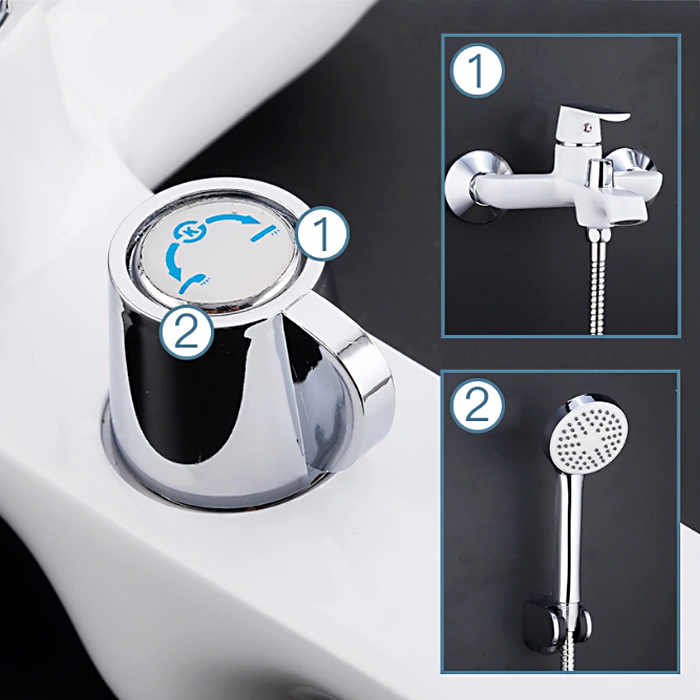 1
2
1
2