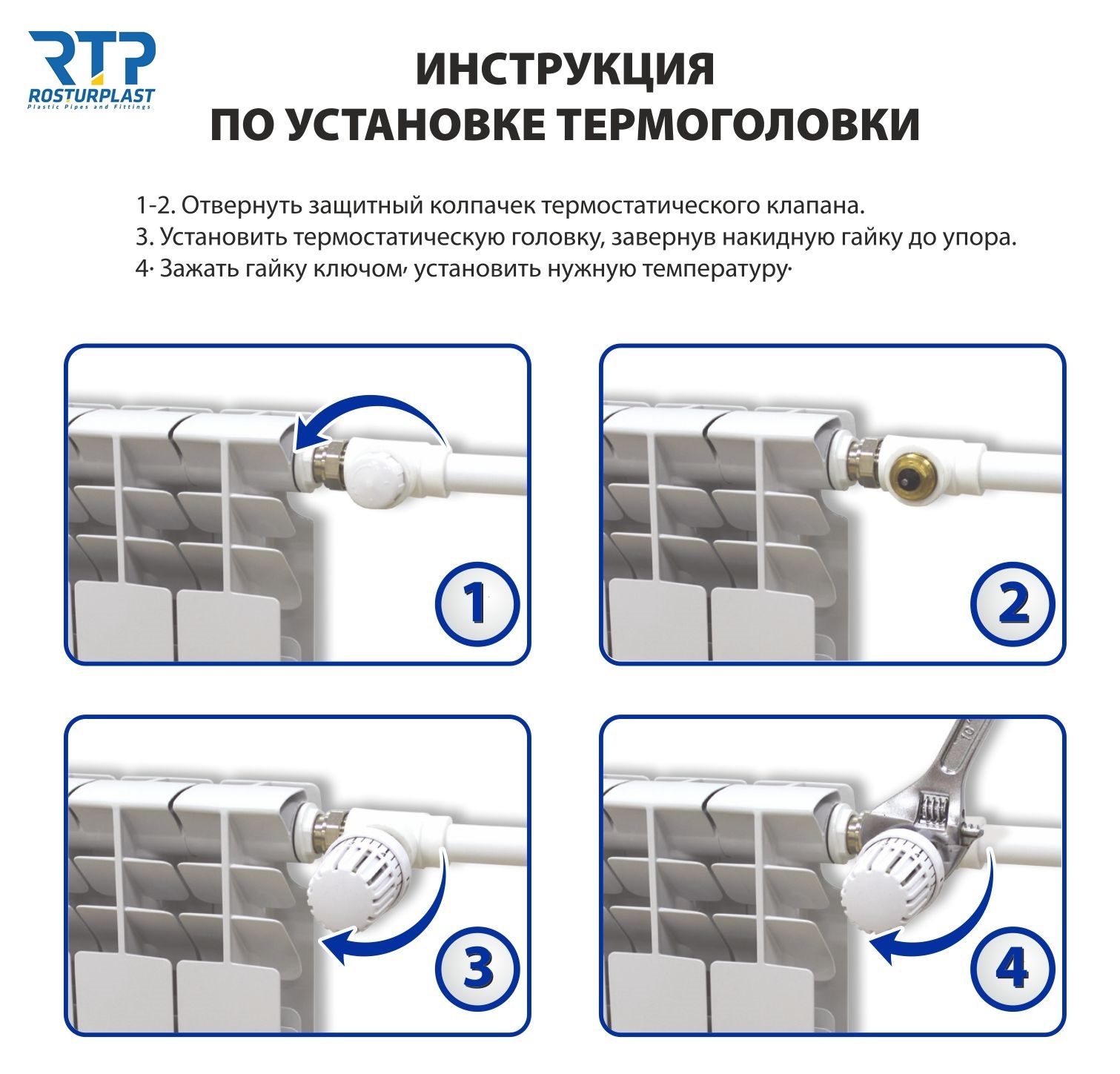 RTP
ROSTURPLAST
Plastic Pipes and Fittings

ИНСТРУКЦИЯ
ПО УСТАНОВКЕ ТЕРМОГОЛОВКИ

1-2. Отвернуть защитный колпачек термостатического клапана.
3. Установить термостатическую головку, завернув накидную гайку до упора.
4· Зажать гайку ключом, установить нужную температуру·

1

2

3

4