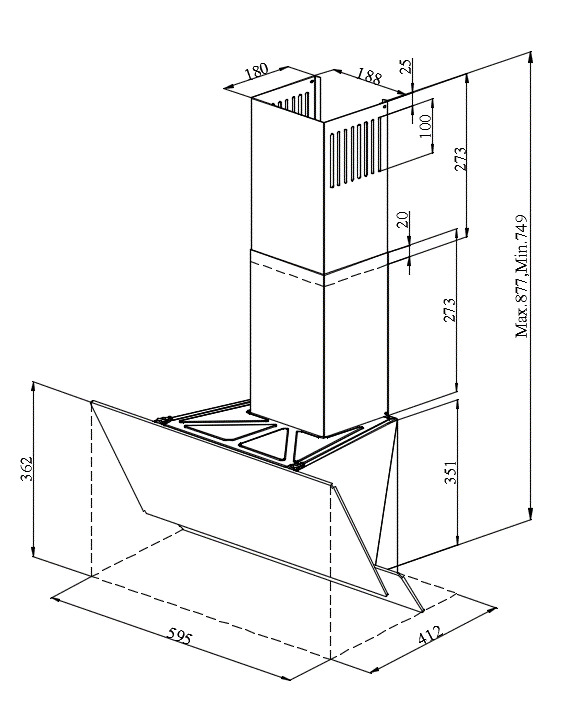 180
188
25
100
273
20
273
Max.877,Min.749
362
351
595
412