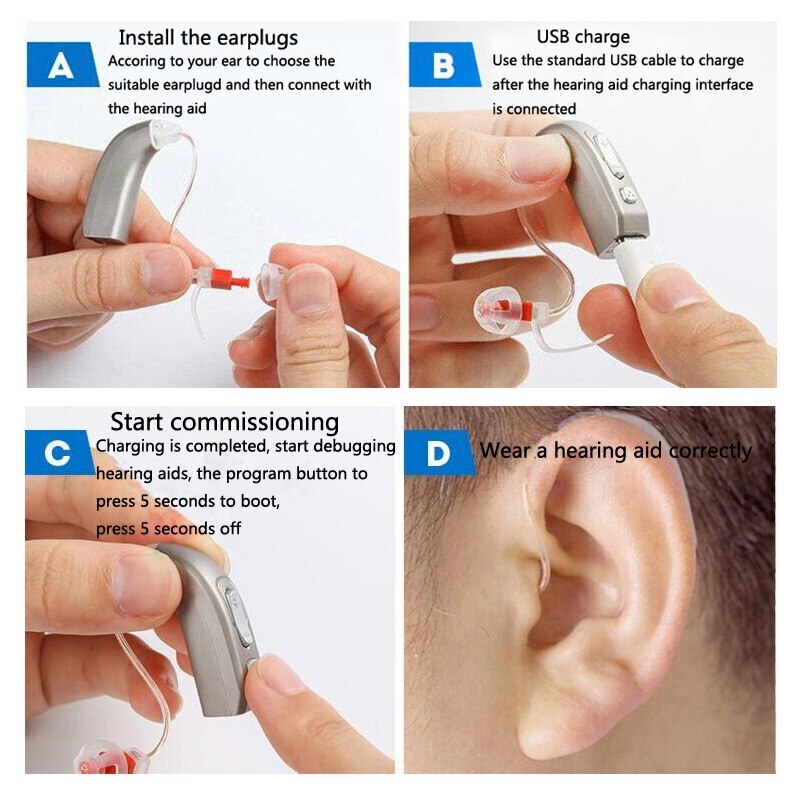 A

Install the earplugs

Accoring to your ear to choose the suitable earplugd and then connect with the hearing aid

B

USB charge

Use the standard USB cable to charge after the hearing aid charging interface is connected

C

Start commissioning

Charging is completed, start debugging hearing aids, the program button to press 5 seconds to boot, press 5 seconds off

D

Wear a hearing aid correctly